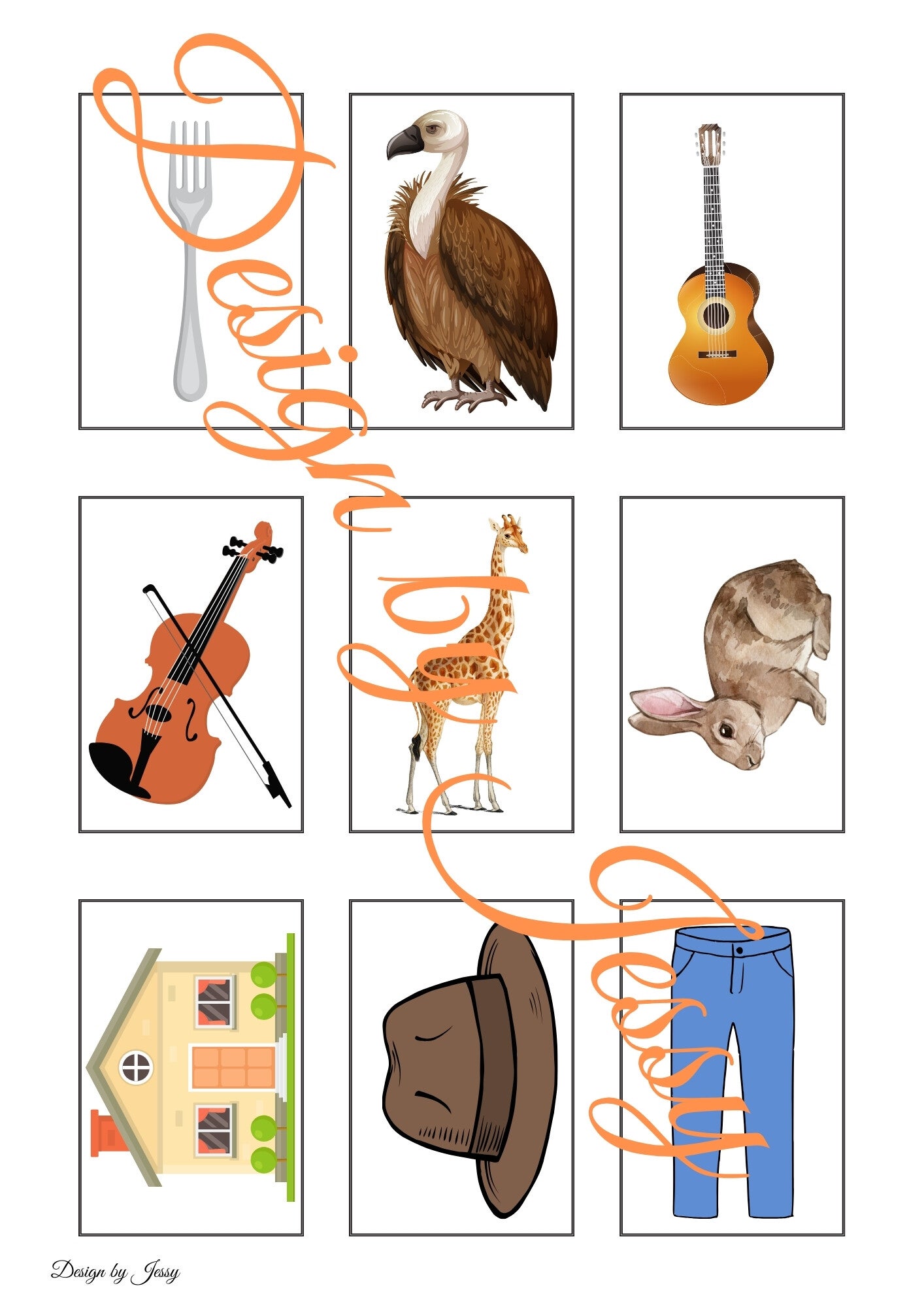 Design by Jessy

Design by Jessy