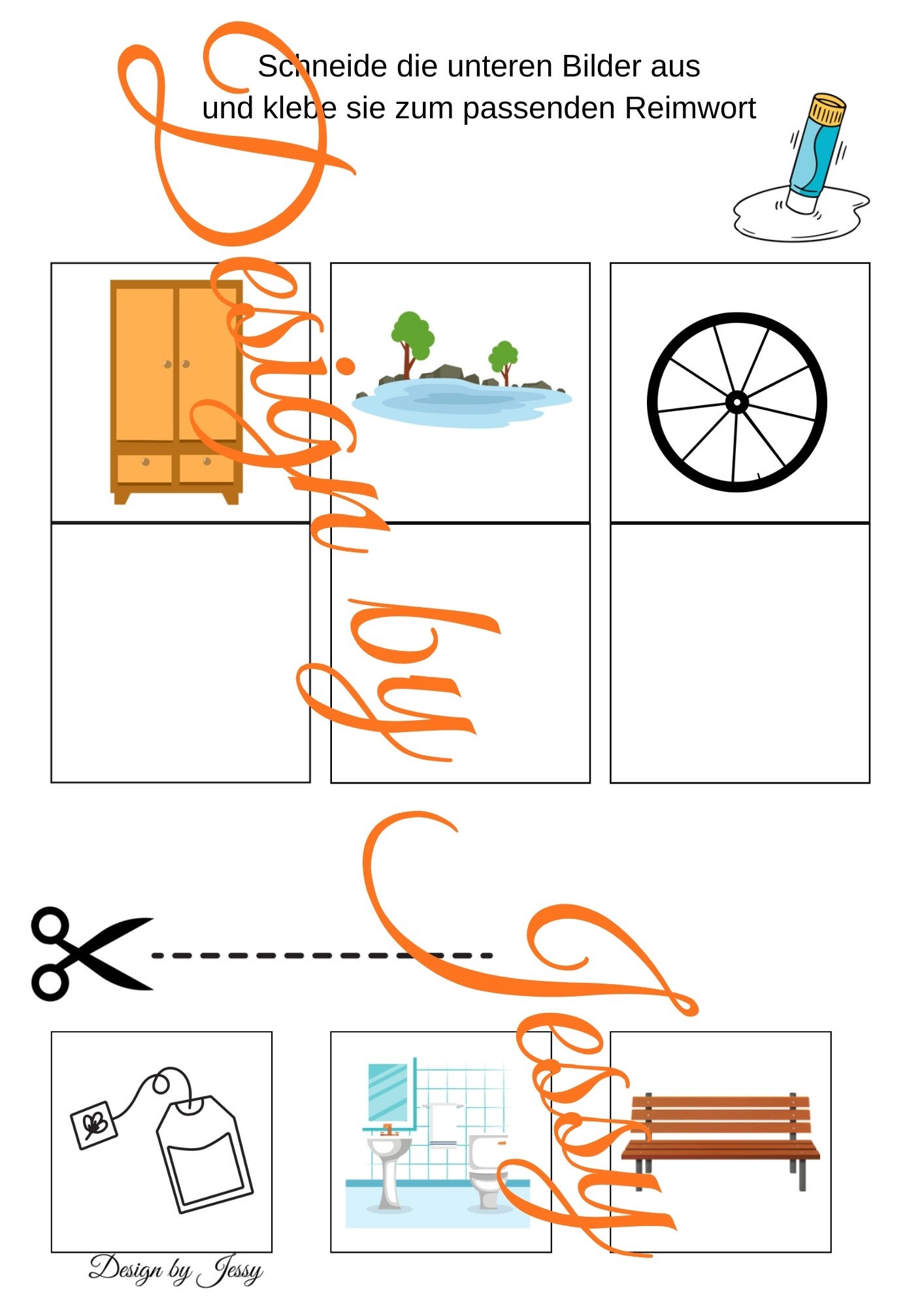 Schneide die unteren Bilder aus
und klebe sie zum passenden Reimwort

Design by Jessy

Design by Jessy