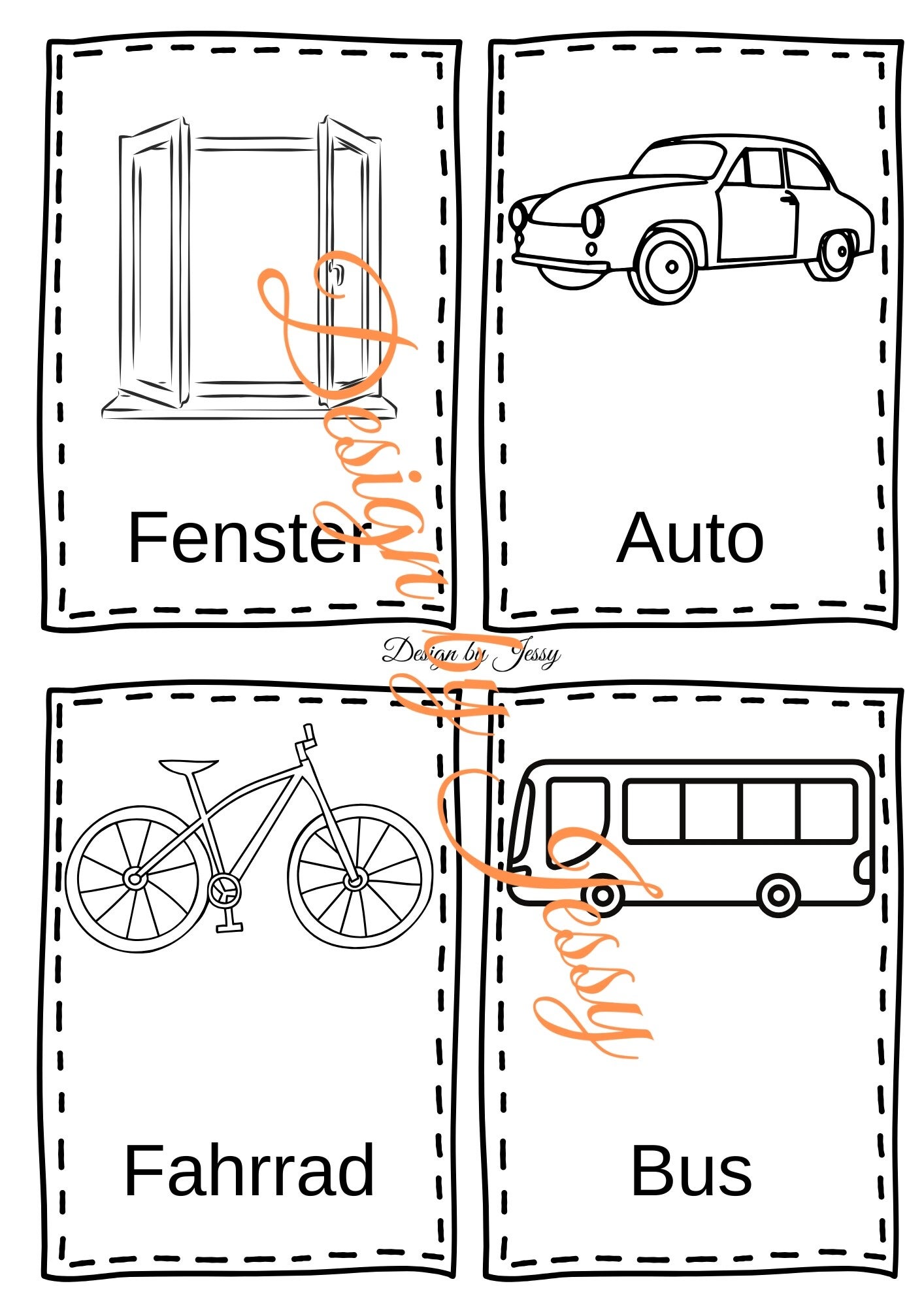 Fenster

Auto

Design by Jessy

Design by Jessy

Fahrrad

Bus