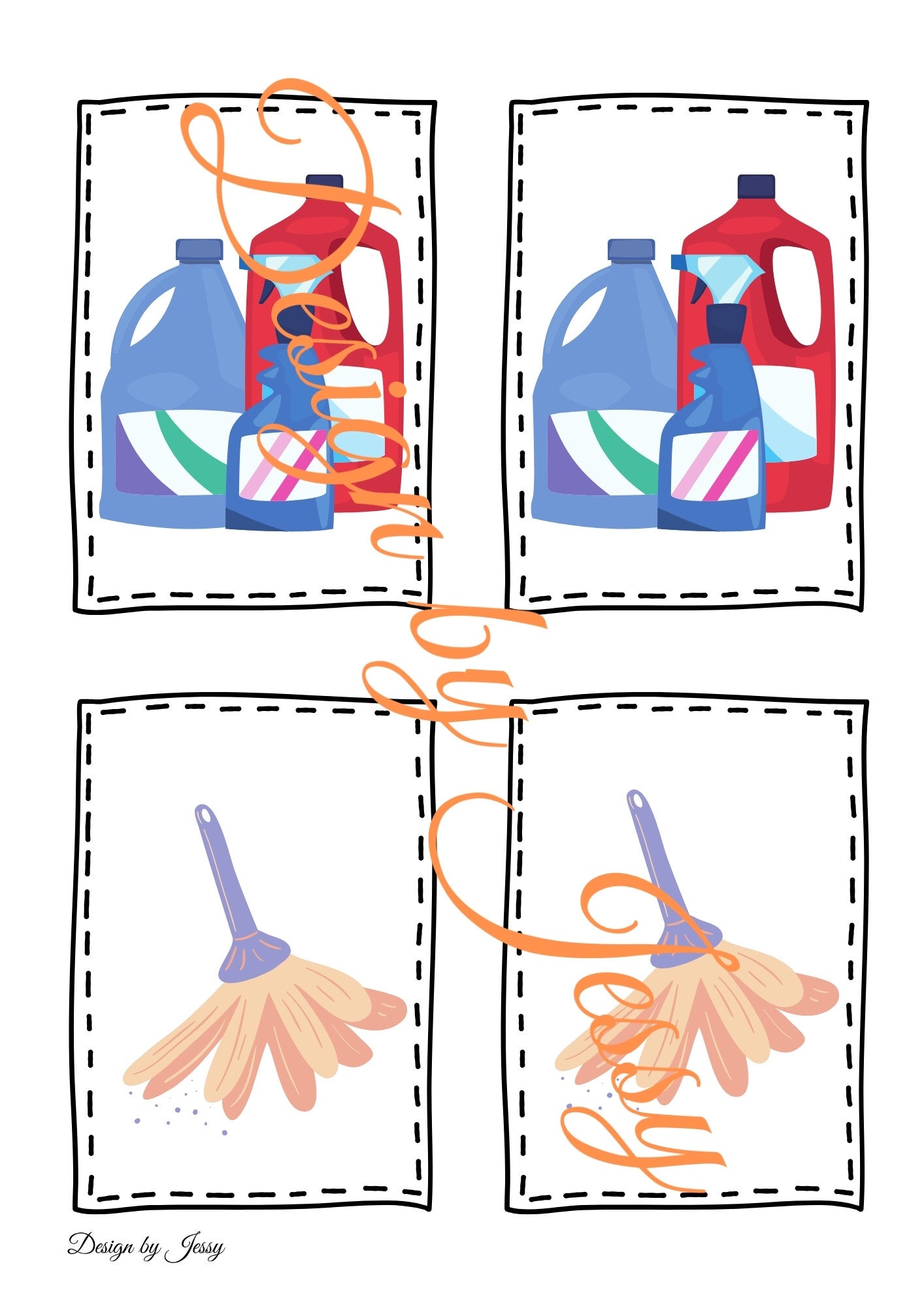 Design by Jessy

Design by Jessy