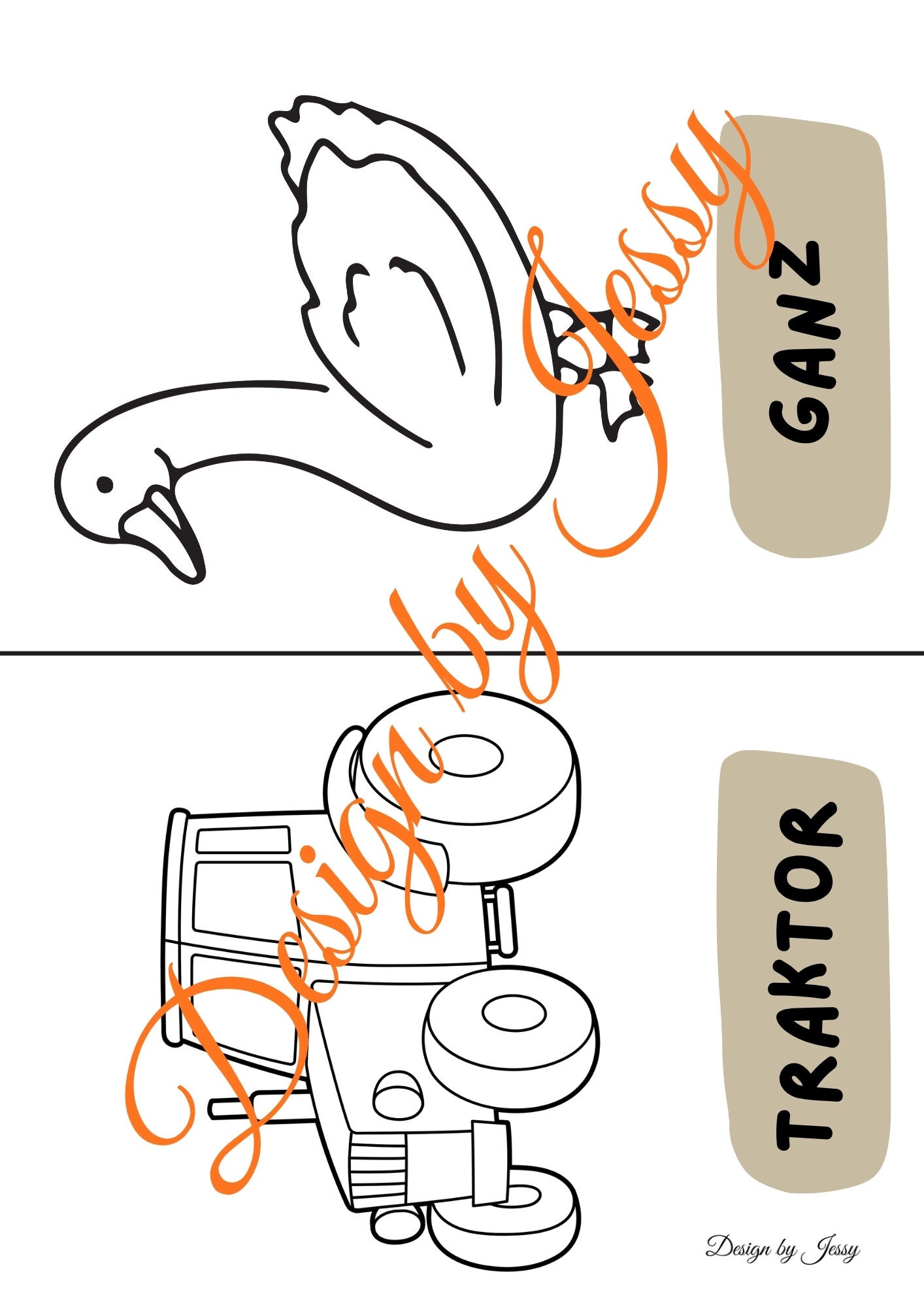 GANZ

TRAKTOR

Design by Jessy

Design by Jessy