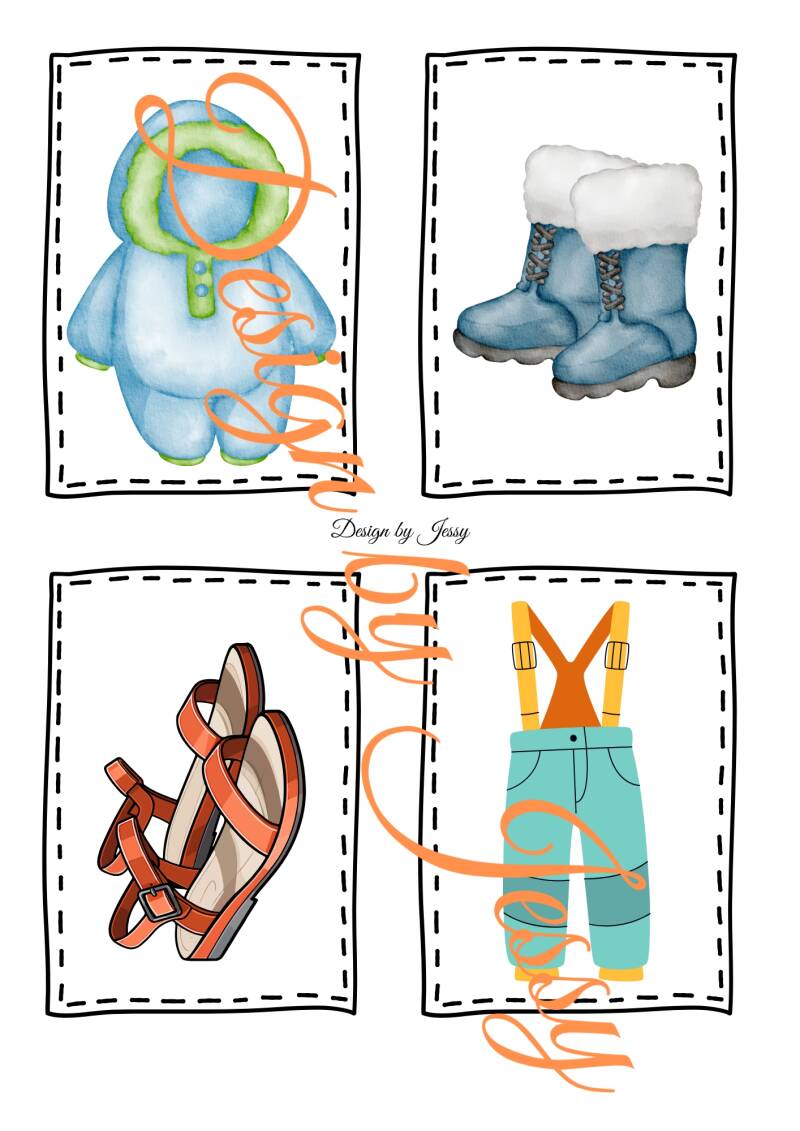 Design by Jessy

Design by Jessy