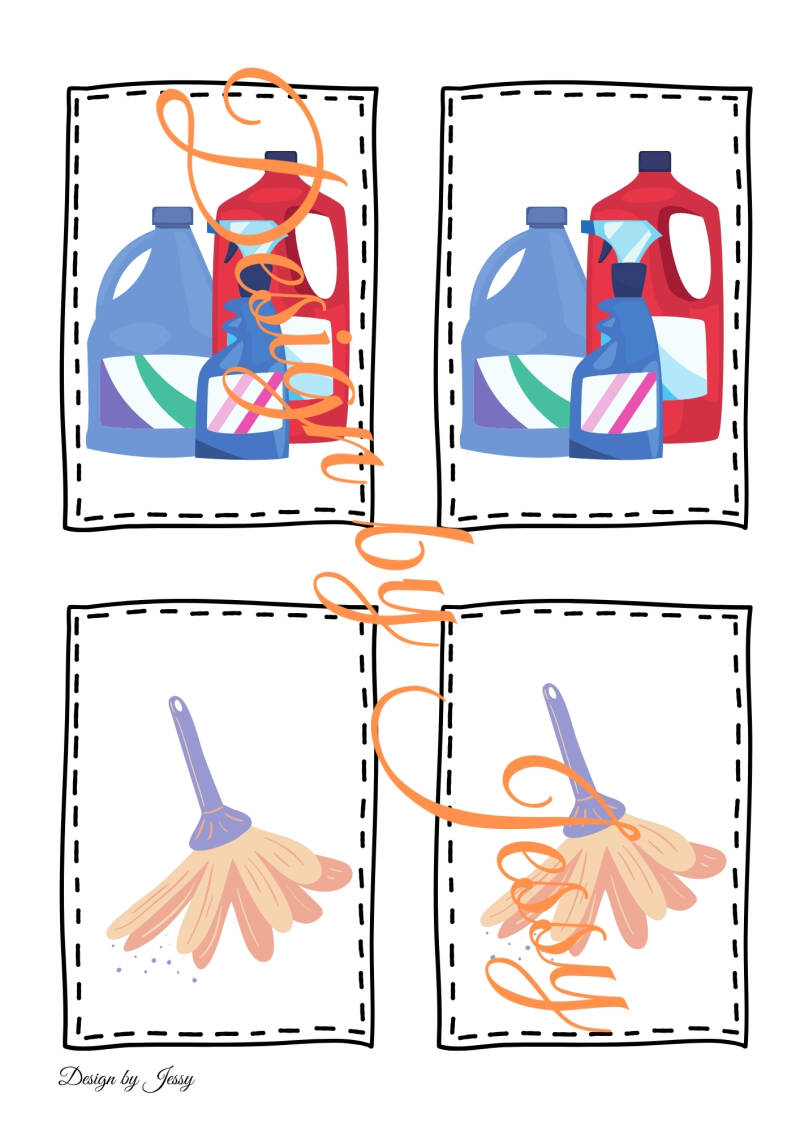 Design by Jessy

Design by Jessy