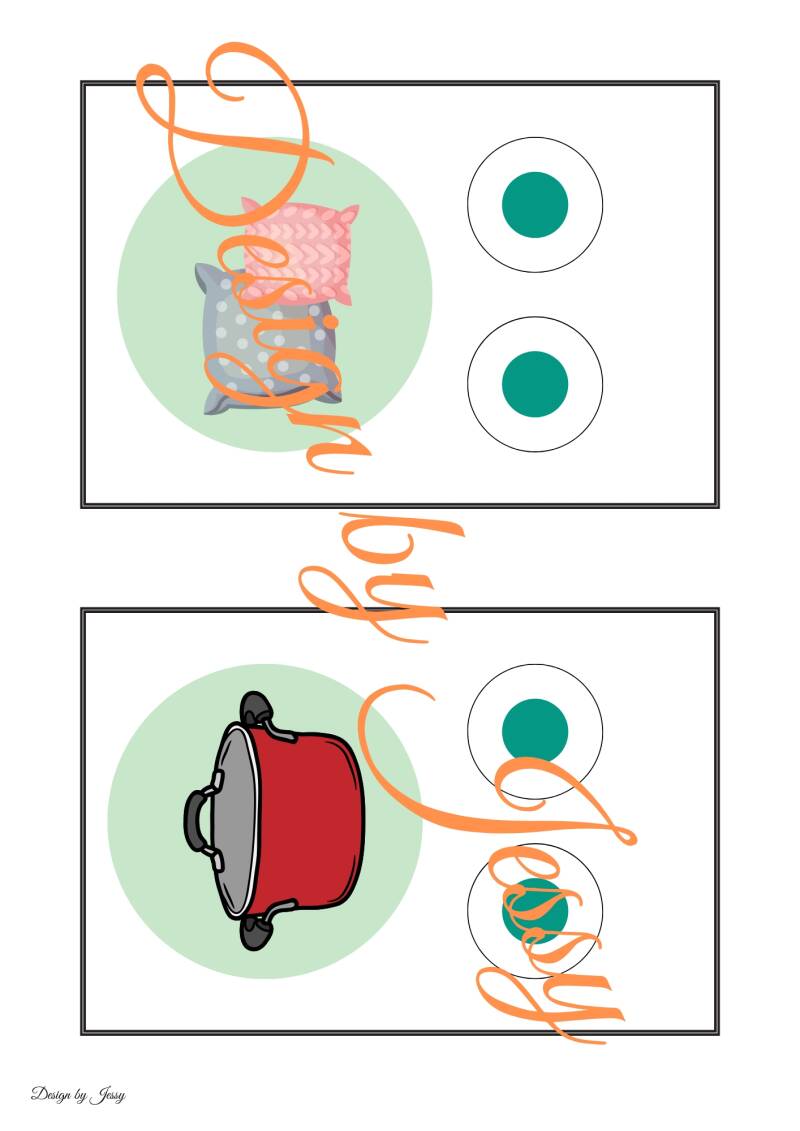 Design by Jessy

Design by Jessy