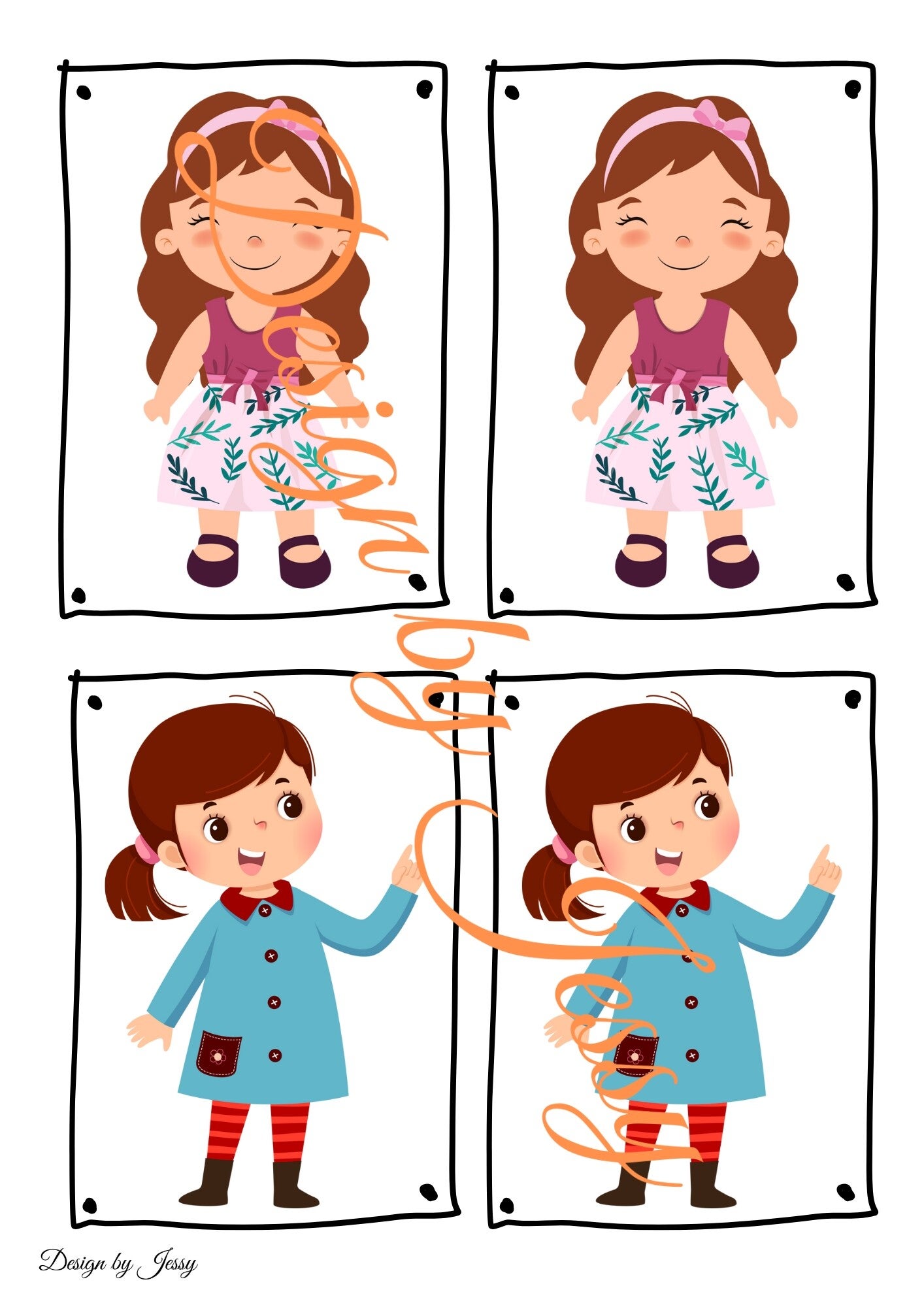 Design by Jessy

Design by Jessy