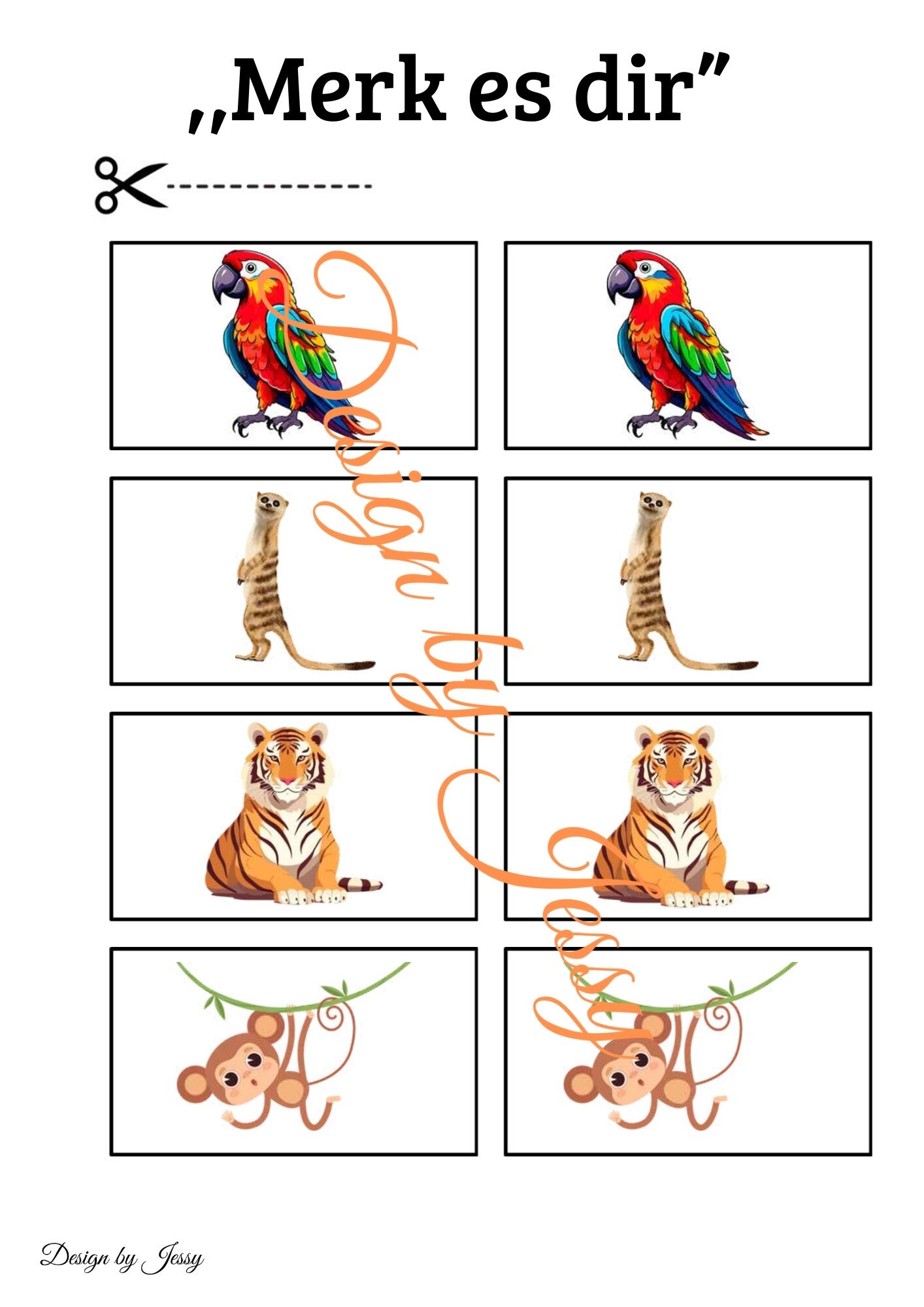 „Merk es dir”

Design by Jessy

Design by Jessy