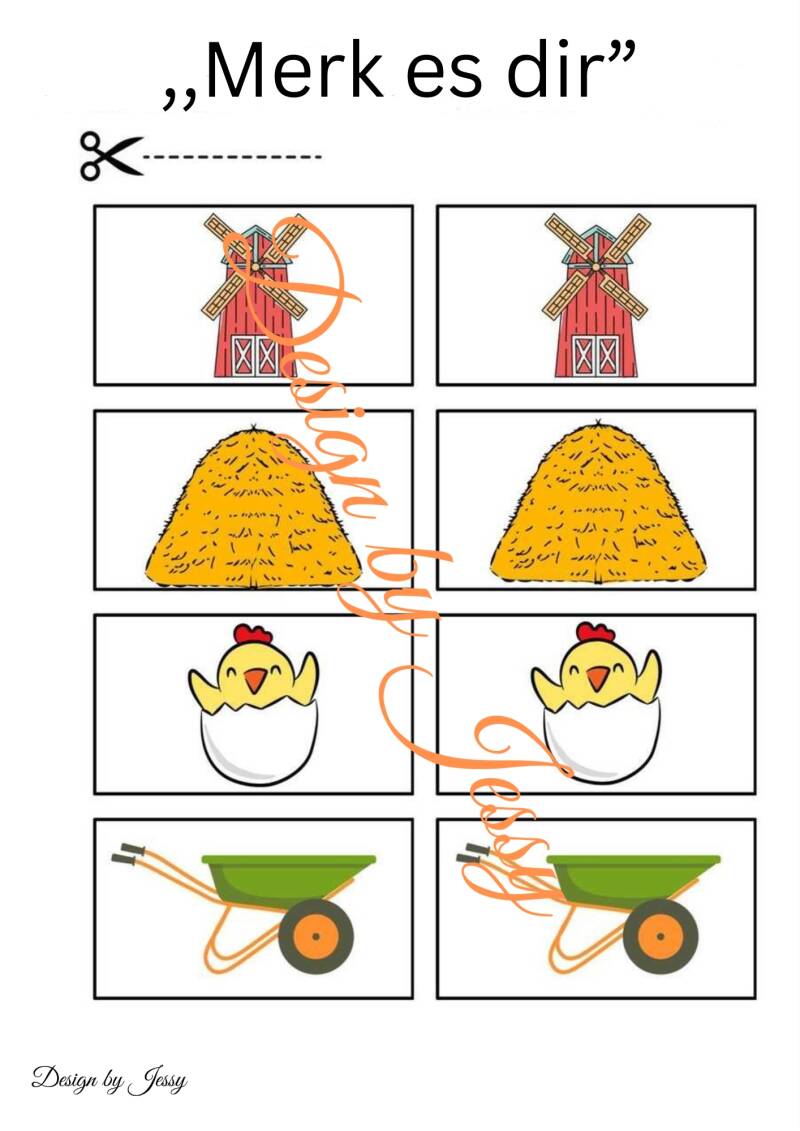 „Merk es dir”

Design by Jessy

Design by Jessy