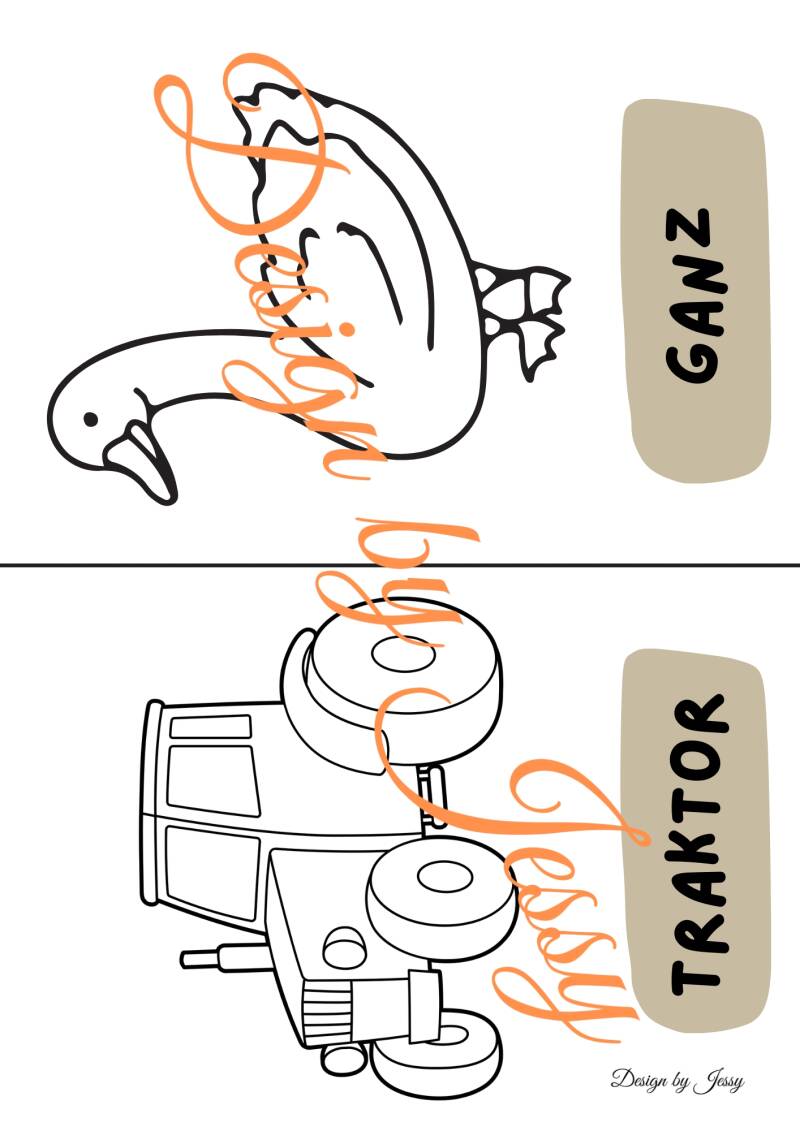 GANZ

TRAKTOR

Design by Jessy

Design by Jessy