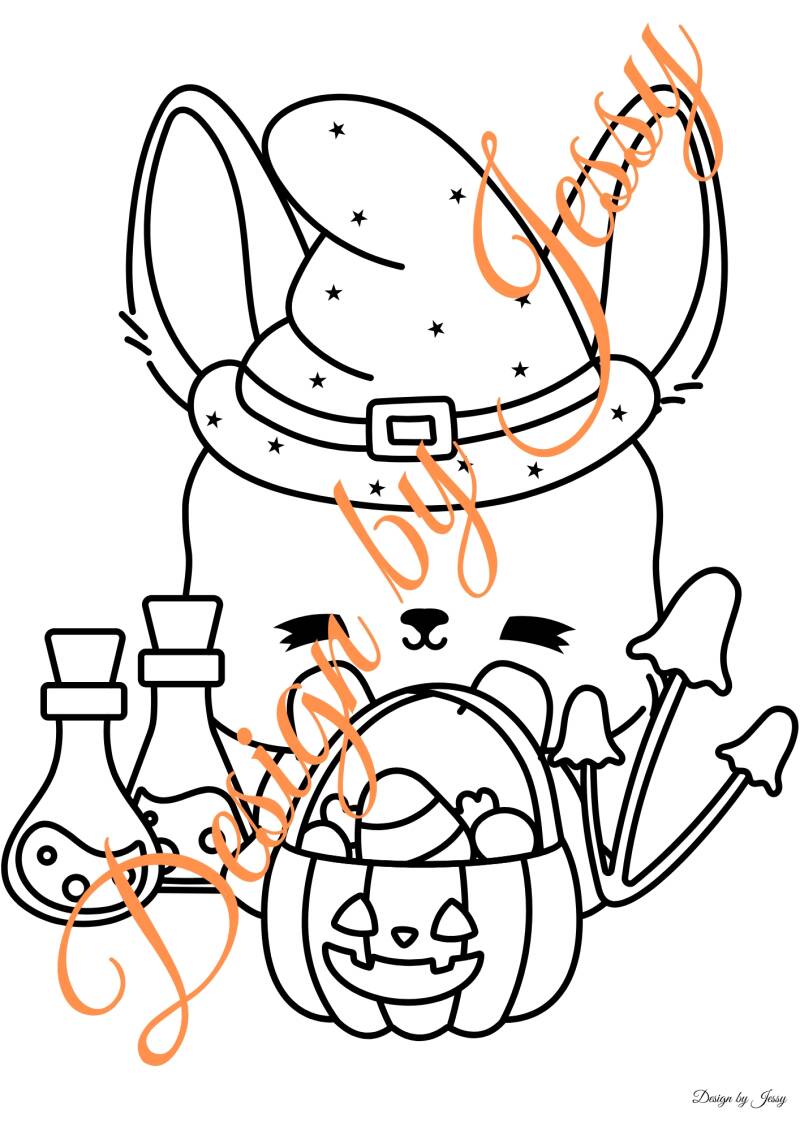 Design by Jessy

Design by Jessy