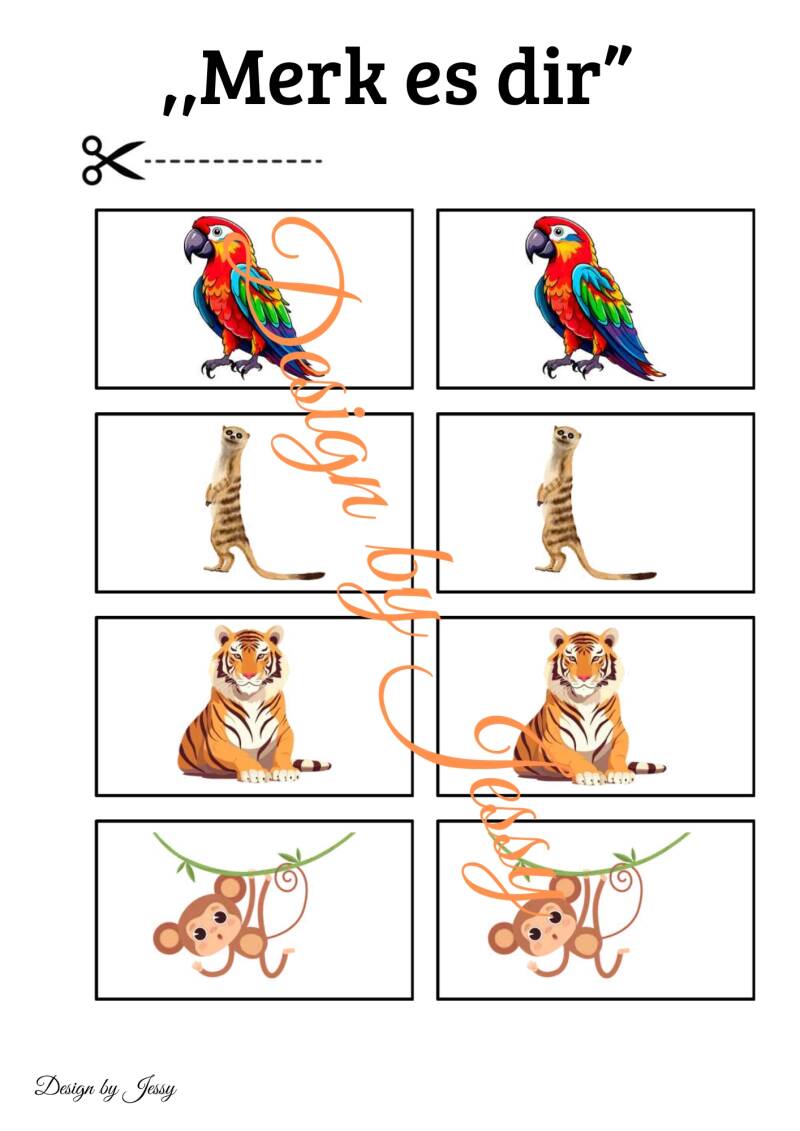 „Merk es dir"

Design by Jessy

Design by Jessy