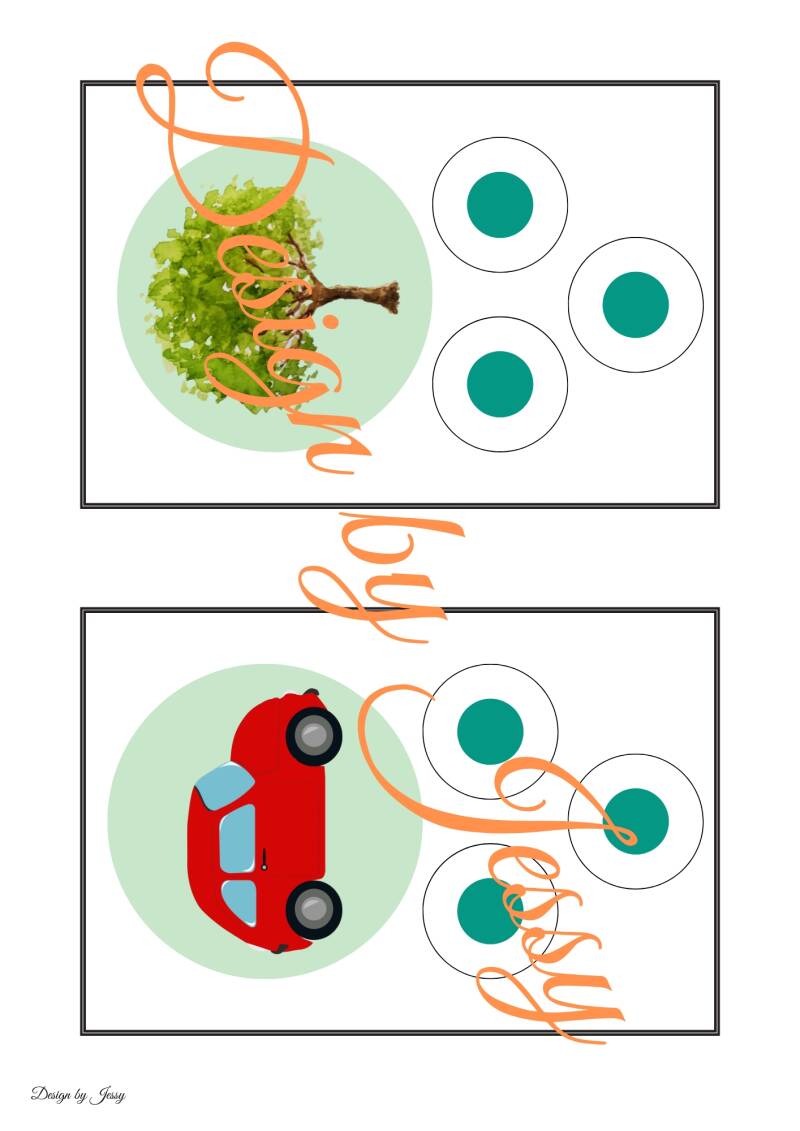 Design by Jessy

Design by Jessy