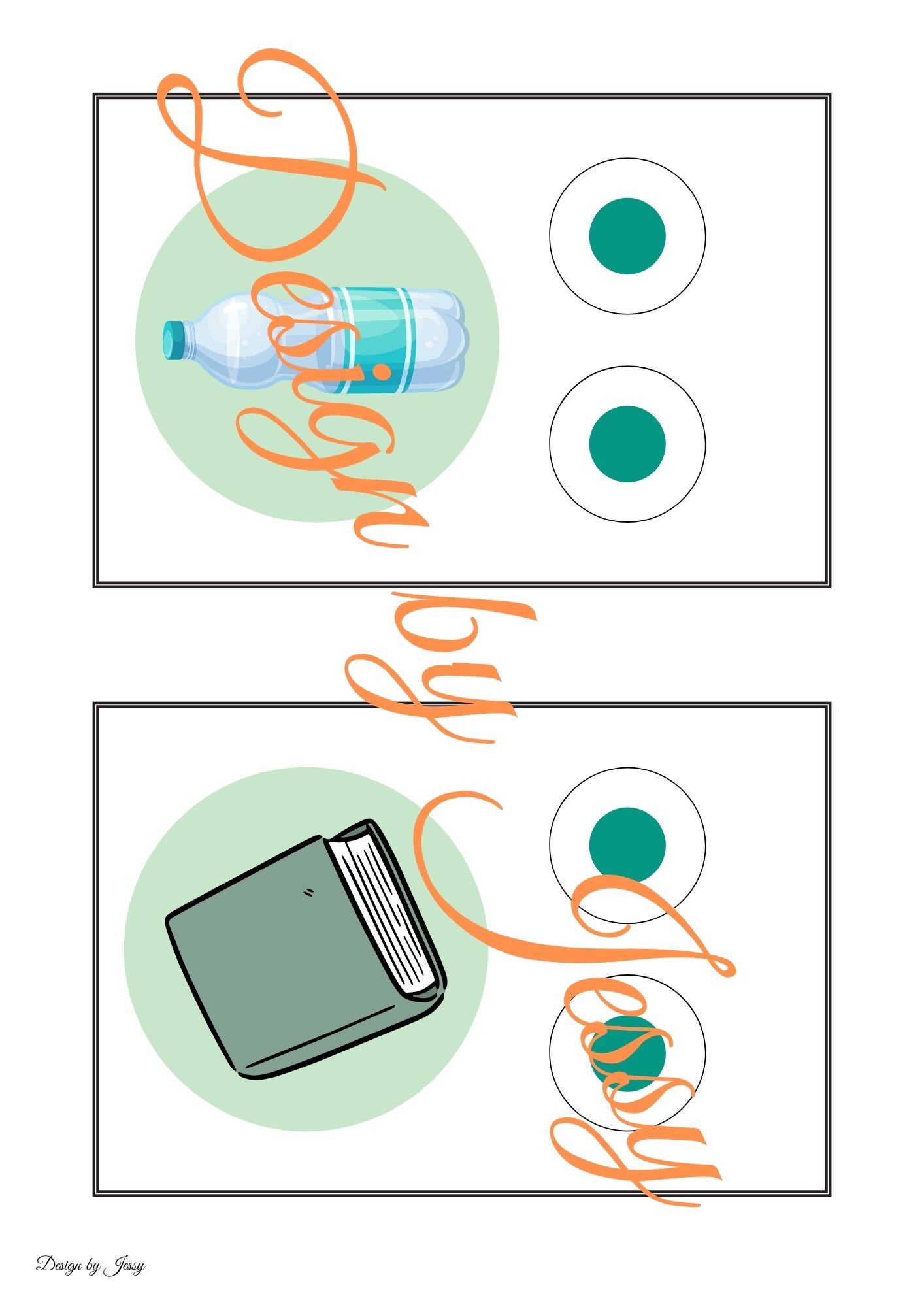 Design by Jessy

Design by Jessy