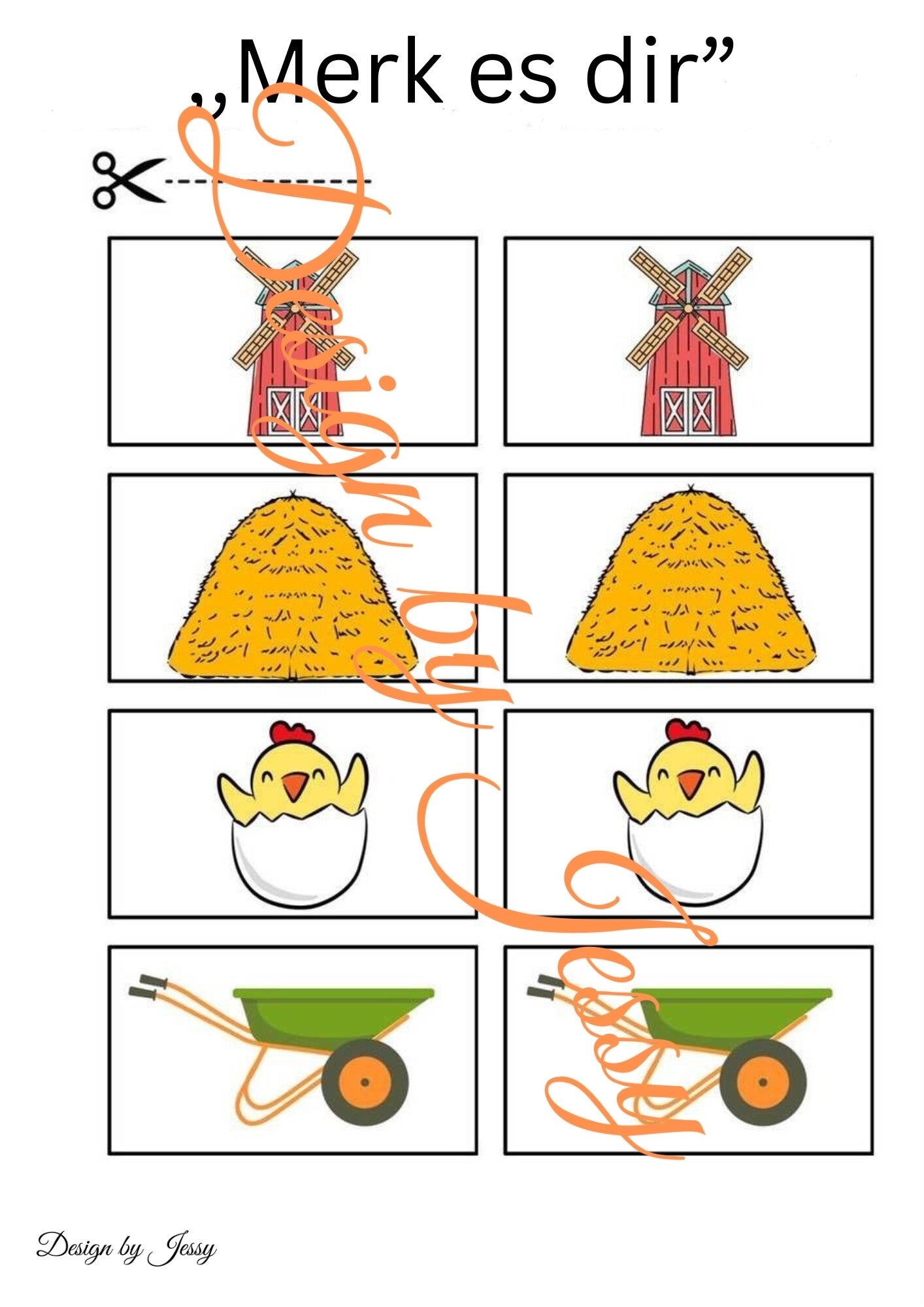 „Merk es dir”

Design by Jessy

Design by Jessy