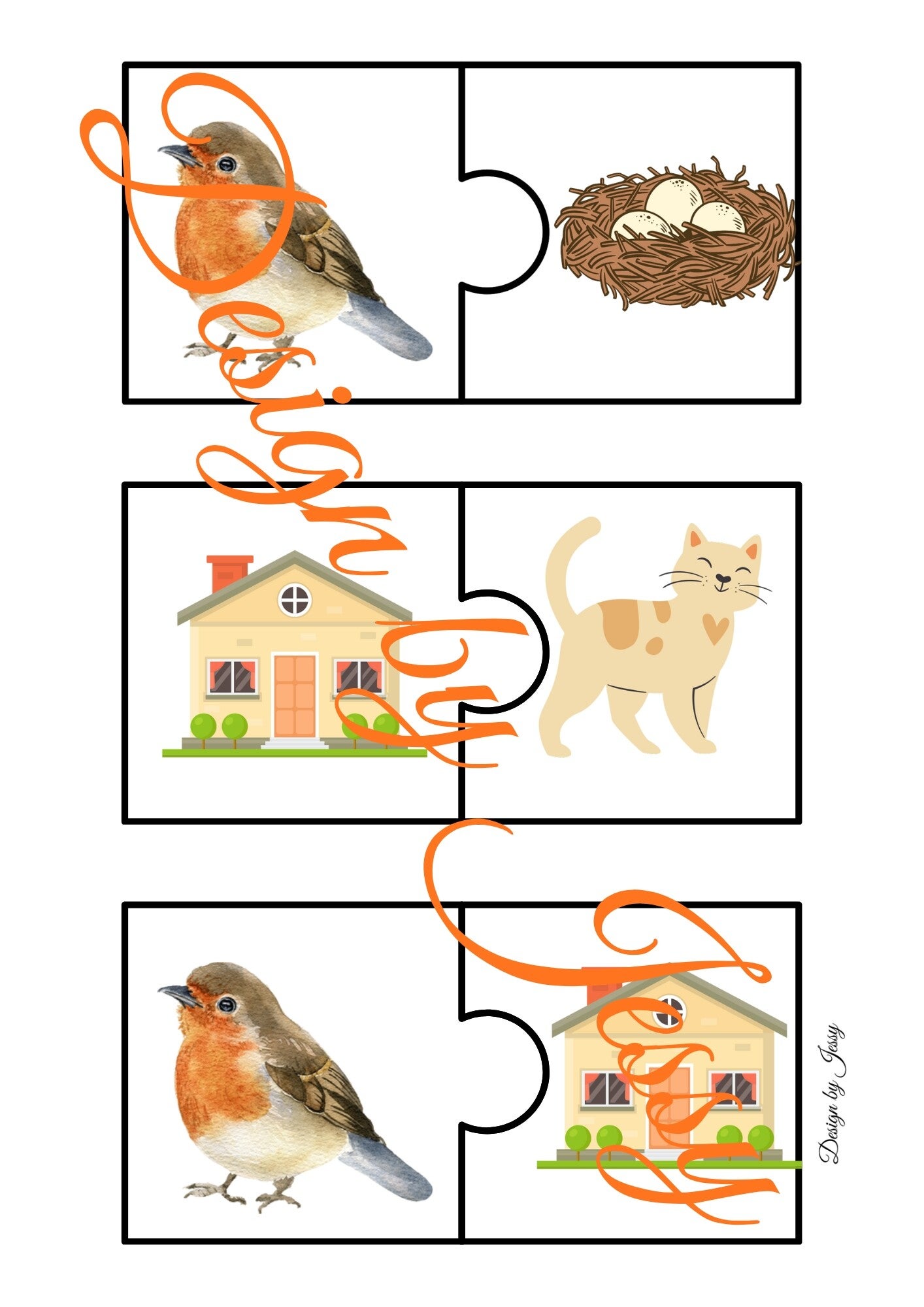 Design by Jessy

Design by Jessy