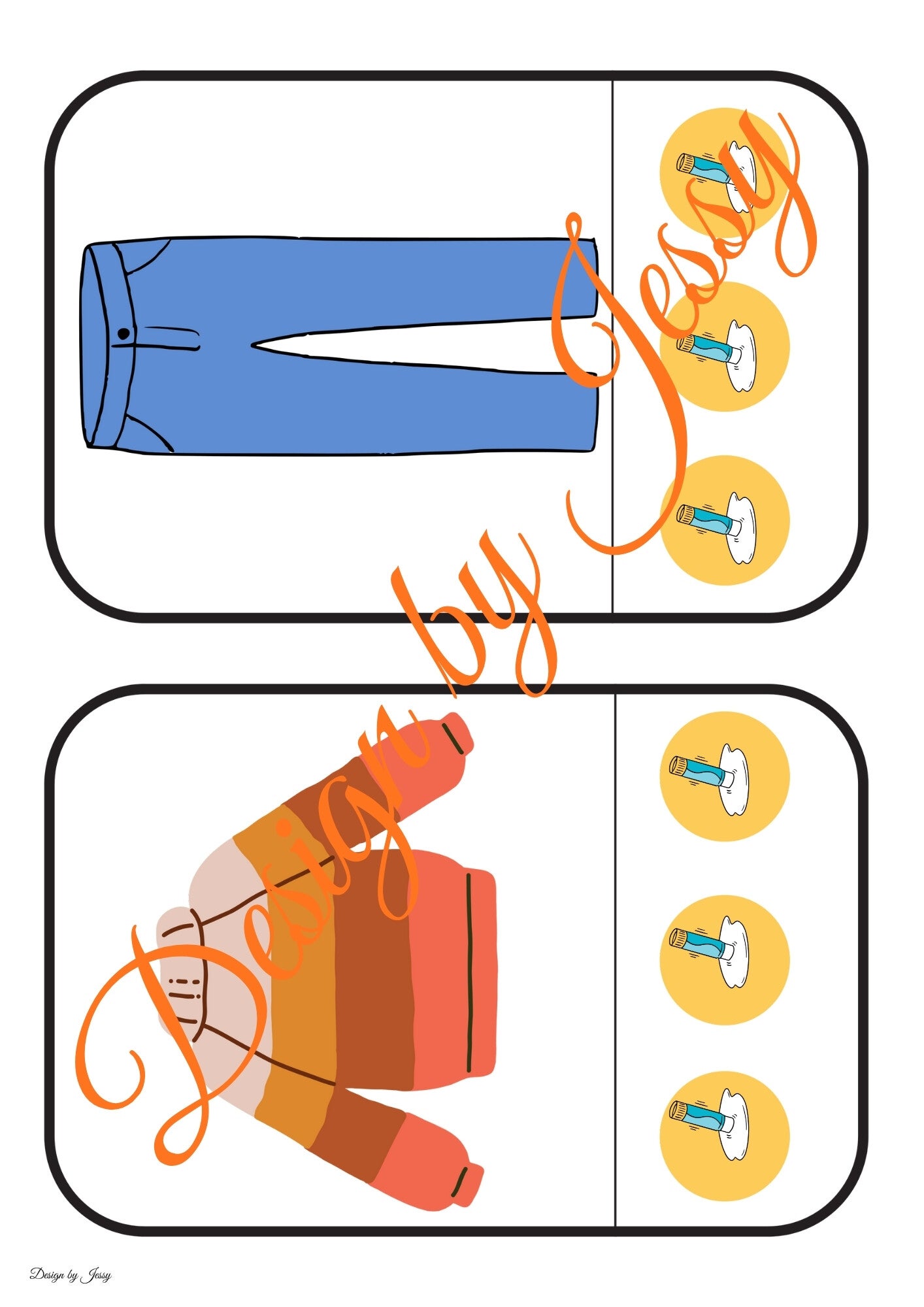 Design by Jessy

Design by Jessy