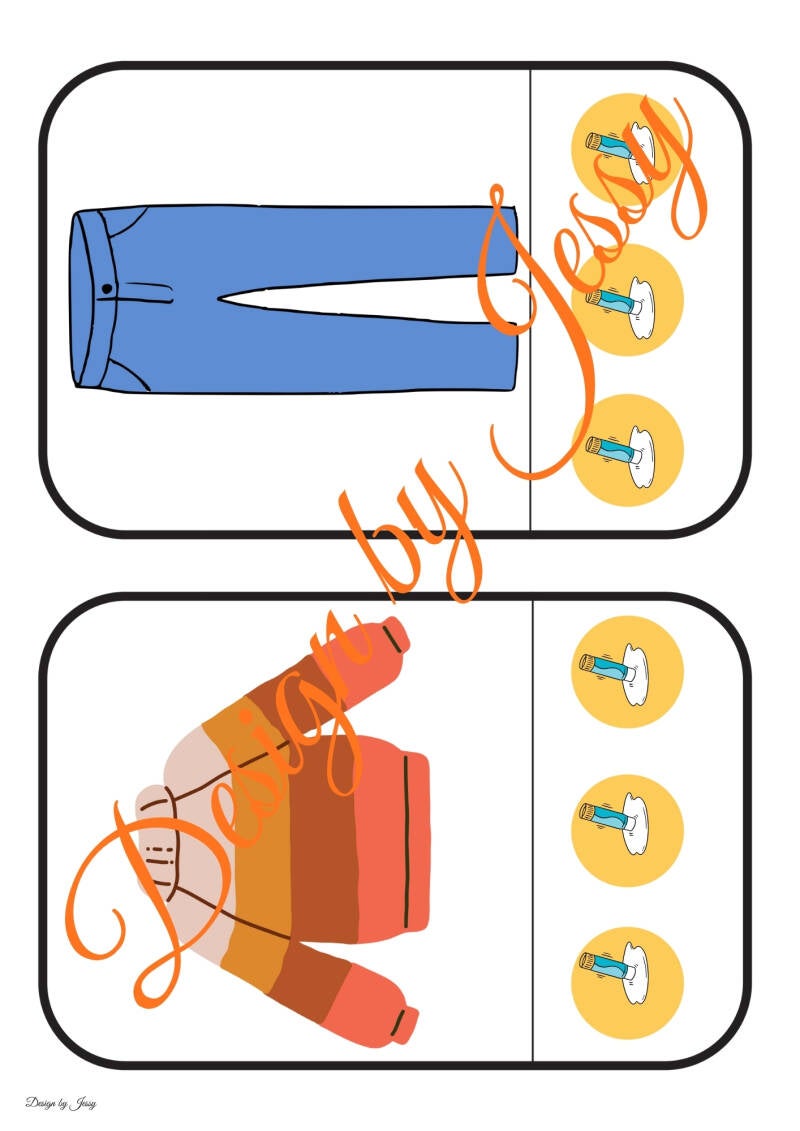 Design by Jessy

Design by Jessy