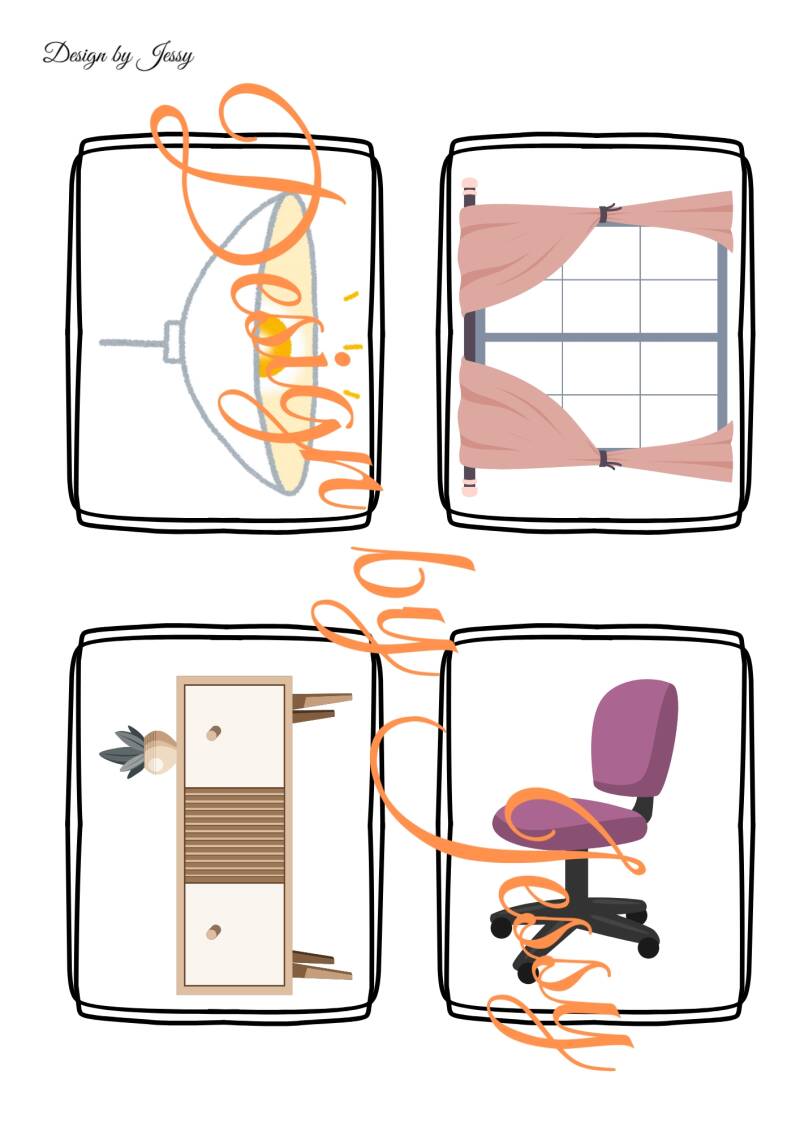 Design by Jessy

Design by Jessy