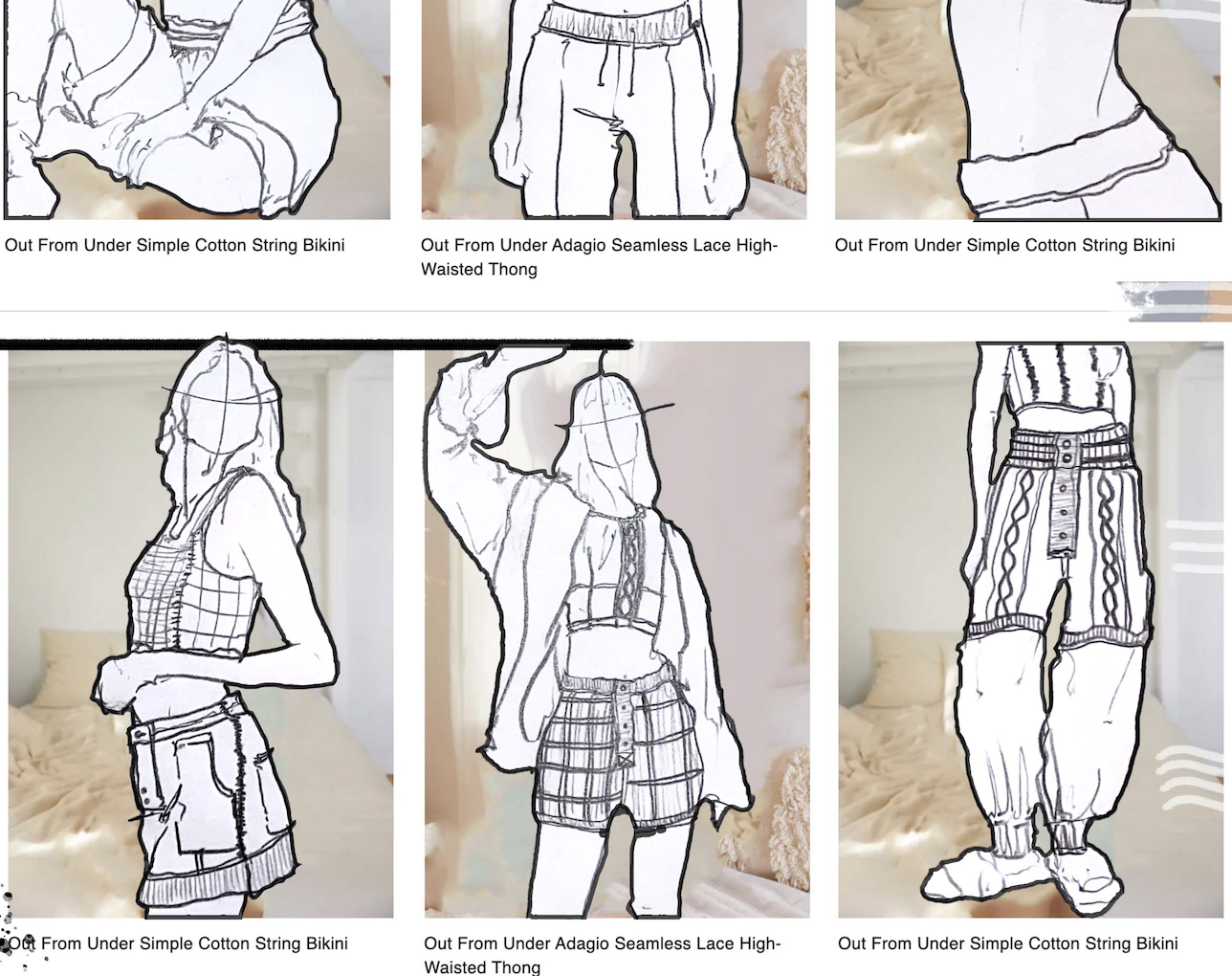 Out From Under Simple Cotton String Bikini

Out From Under Adagio Seamless Lace High-Waisted Thong

Out From Under Simple Cotton String Bikini

Out From Under Simple Cotton String Bikini

Out From Under Adagio Seamless Lace High-Waisted Thong

Out From Under Simple Cotton String Bikini