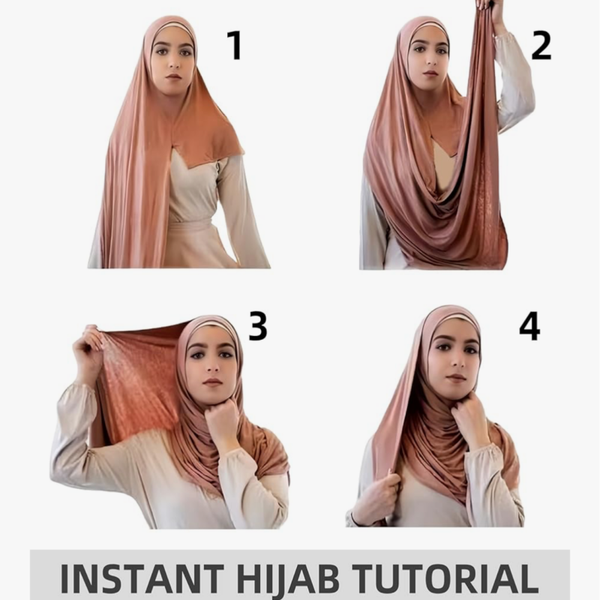 1

2

3

4

INSTANT HIJAB TUTORIAL