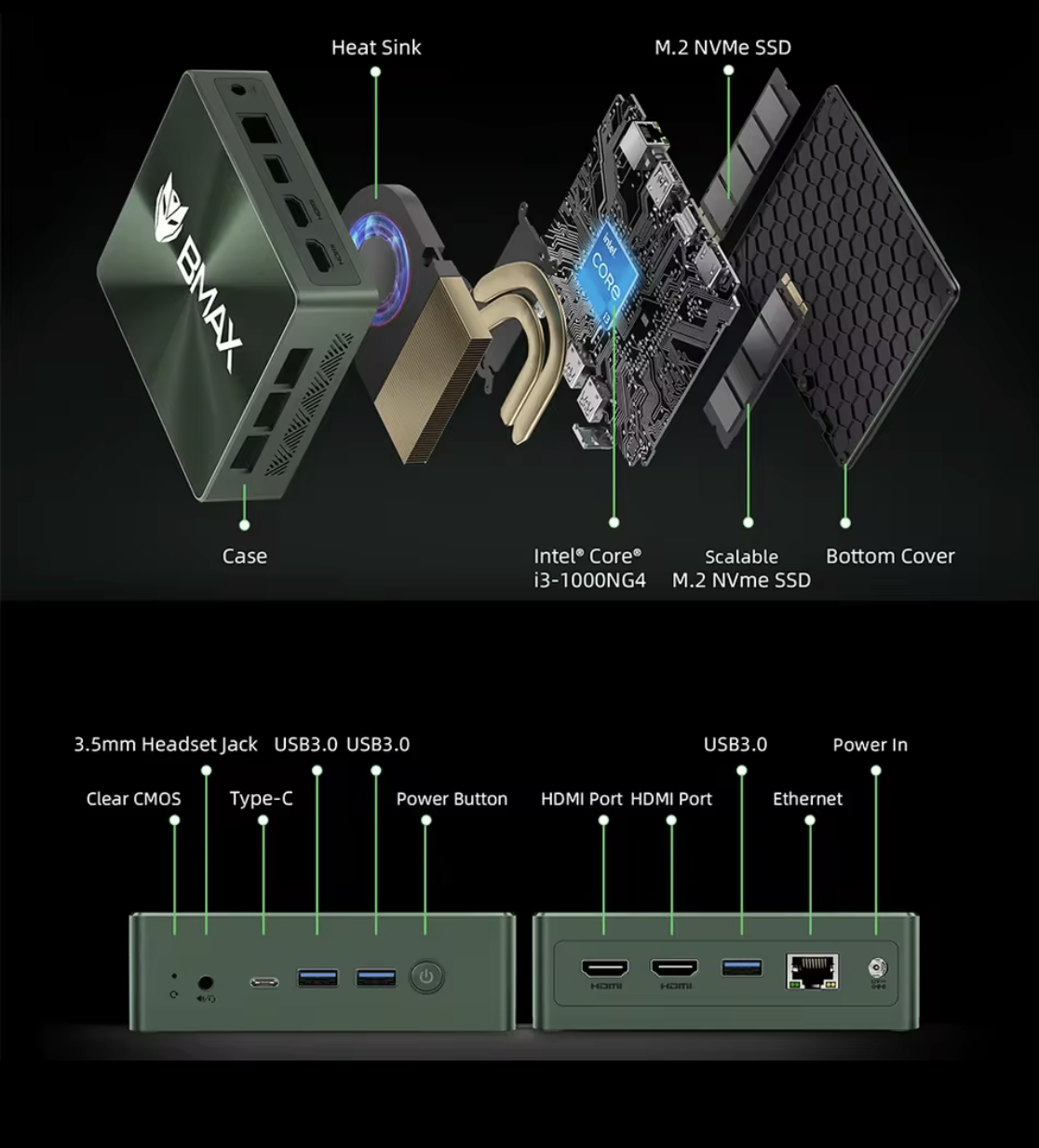 Heat Sink

M.2 NVMe SSD

BMAX

intel
CORE
i3

Case

Intel® Core®
i3-1000NG4

Scalable
M.2 NVme SSD

Bottom Cover

3.5mm Headset Jack

USB3.0

USB3.0

USB3.0

Power In

Clear CMOS

Type-C

Power Button

HDMI Port

HDMI Port

Ethernet

HDMI

HDMI