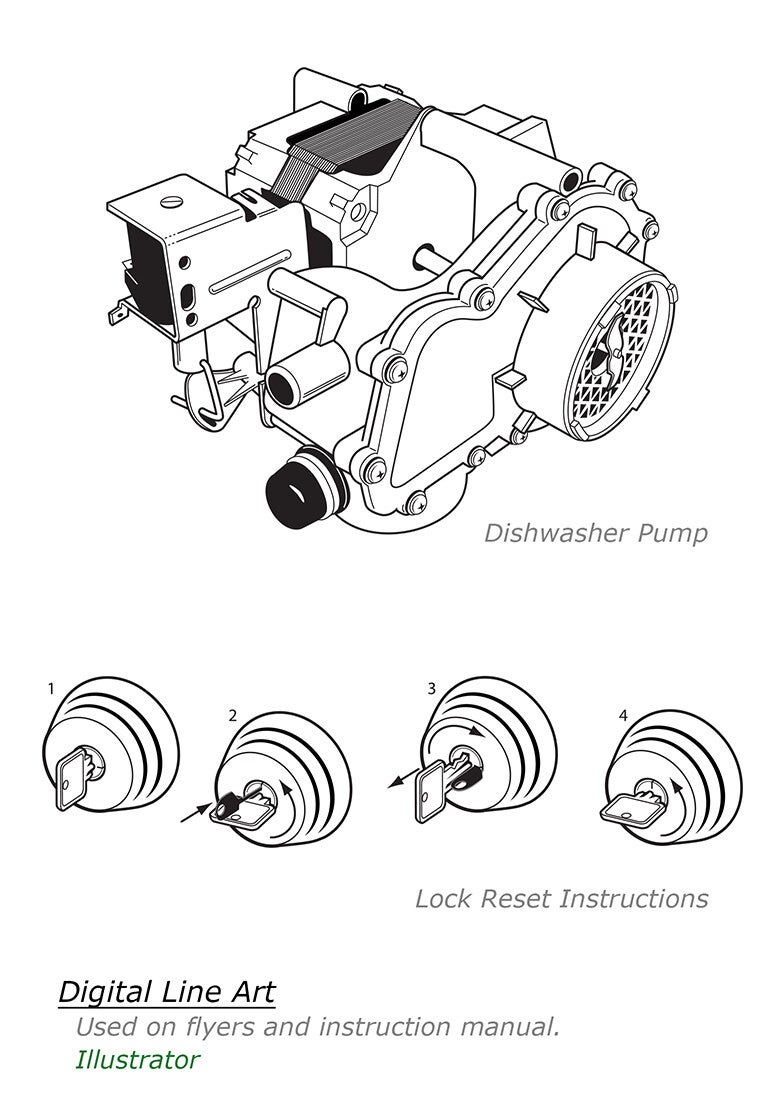 Dishwasher Pump

1

2

3

4

Lock Reset Instructions

Digital Line Art

Used on flyers and instruction manual.

Illustrator