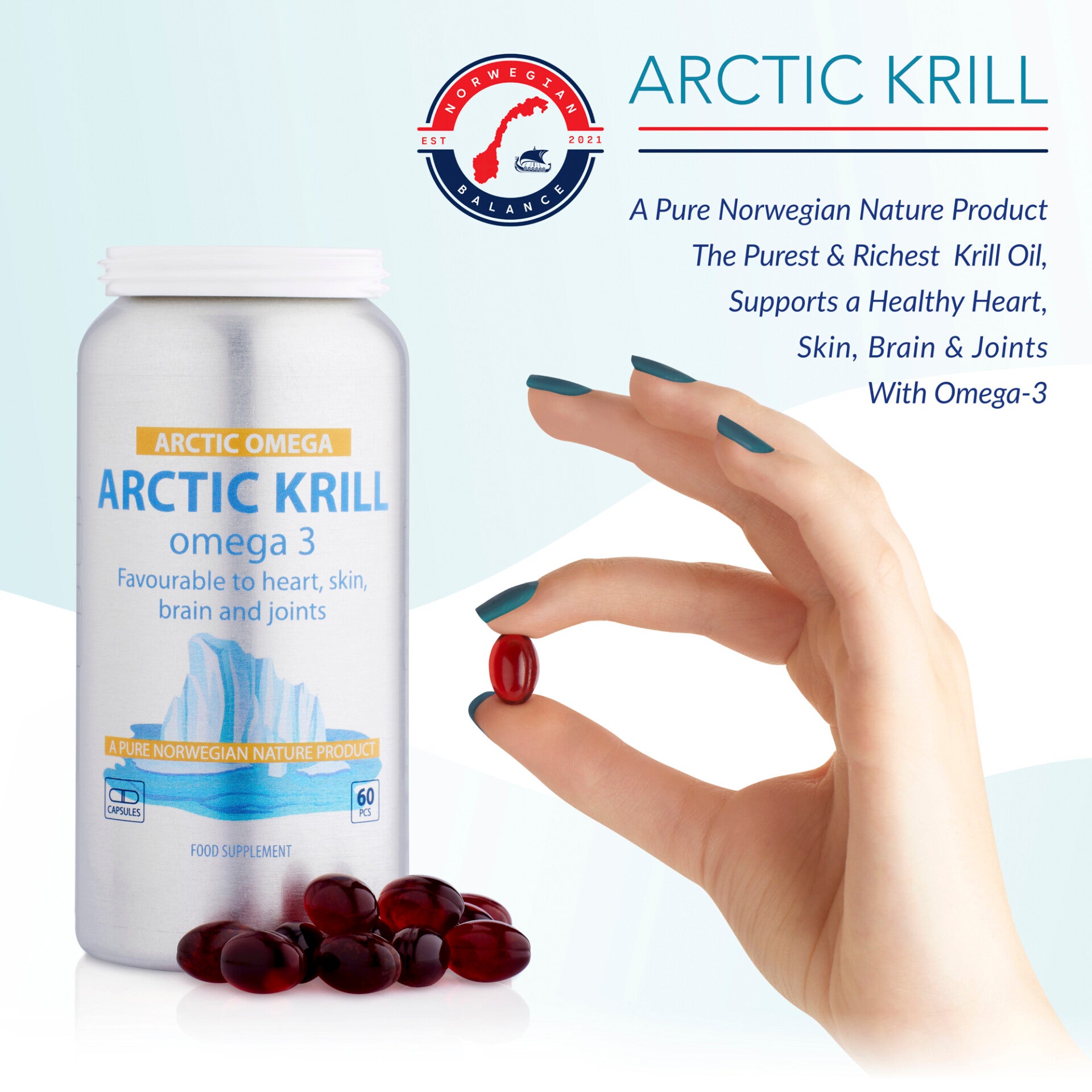 NORWEGIAN
EST 2021
BALANCE

ARCTIC KRILL

A Pure Norwegian Nature Product
The Purest & Richest Krill Oil,
Supports a Healthy Heart,
Skin, Brain & Joints
With Omega-3

ARCTIC OMEGA
ARCTIC KRILL
omega 3
Favourable to heart, skin, brain and joints

A PURE NORWEGIAN NATURE PRODUCT

CAPSULES

60 PCS

FOOD SUPPLEMENT