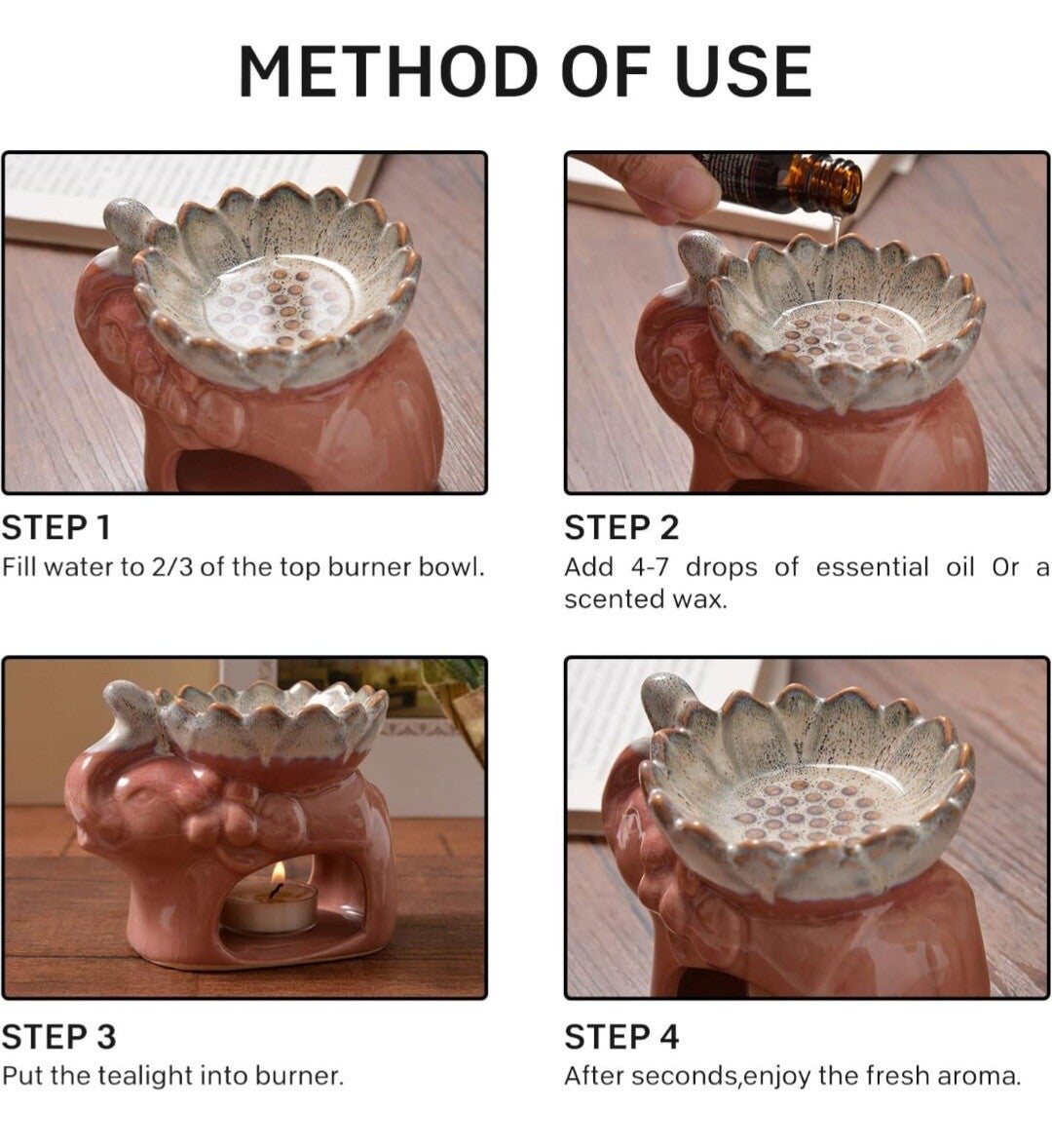 METHOD OF USE

STEP 1
Fill water to 2/3 of the top burner bowl.

STEP 2
Add 4-7 drops of essential oil Or a scented wax.

STEP 3
Put the tealight into burner.

STEP 4
After seconds,enjoy the fresh aroma.