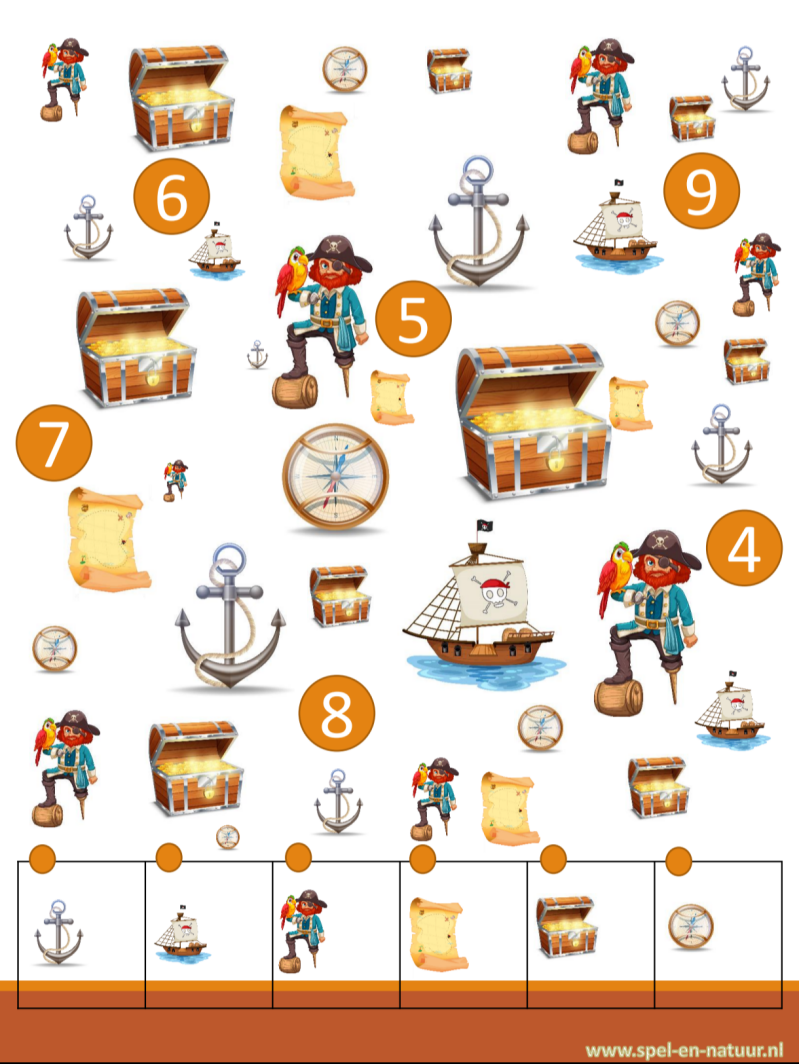 6

9

5

7

4

8

www.spel-en-natuur.nl