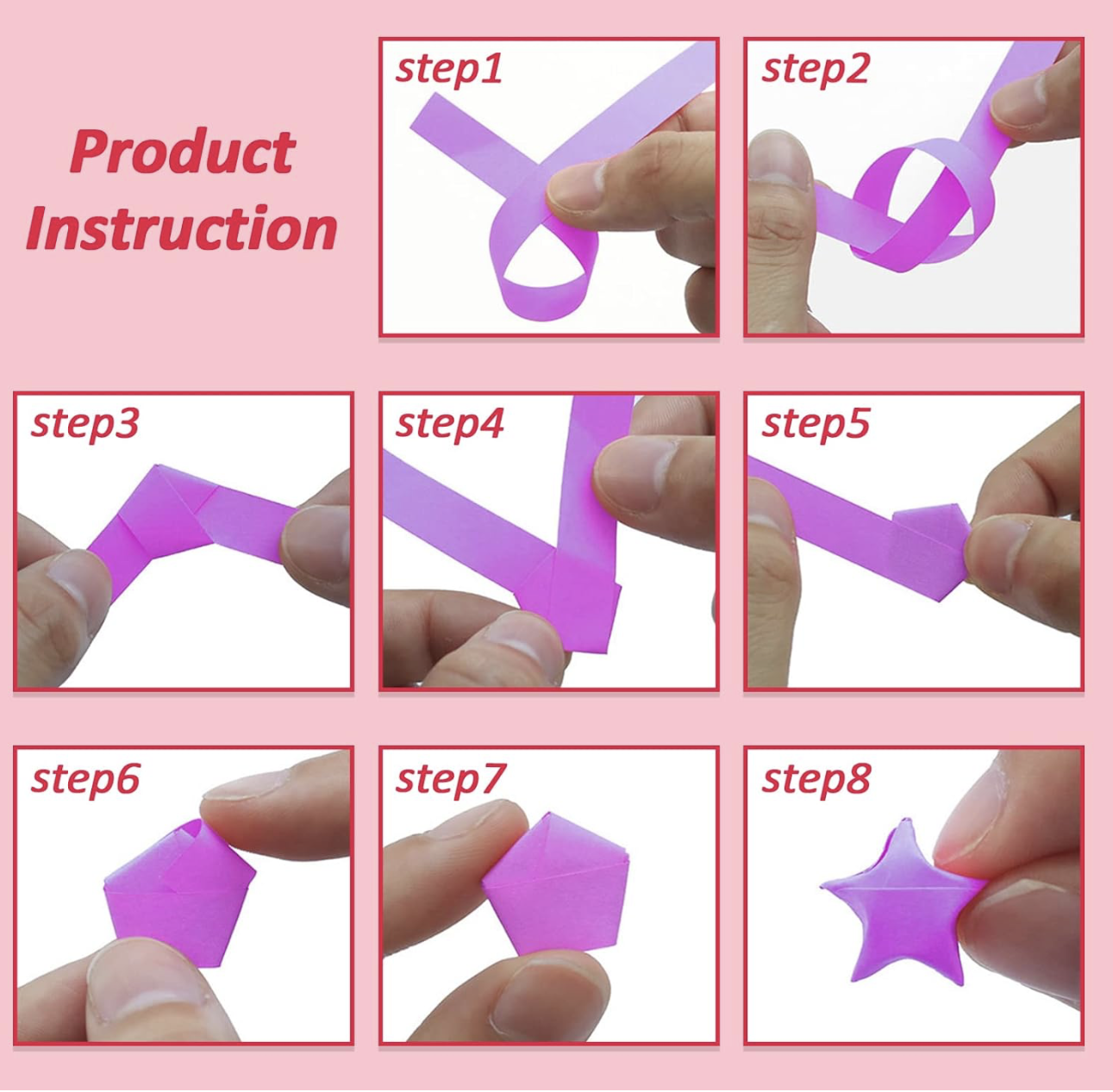 Product Instruction

step1

step2

step3

step4

step5

step6

step7

step8