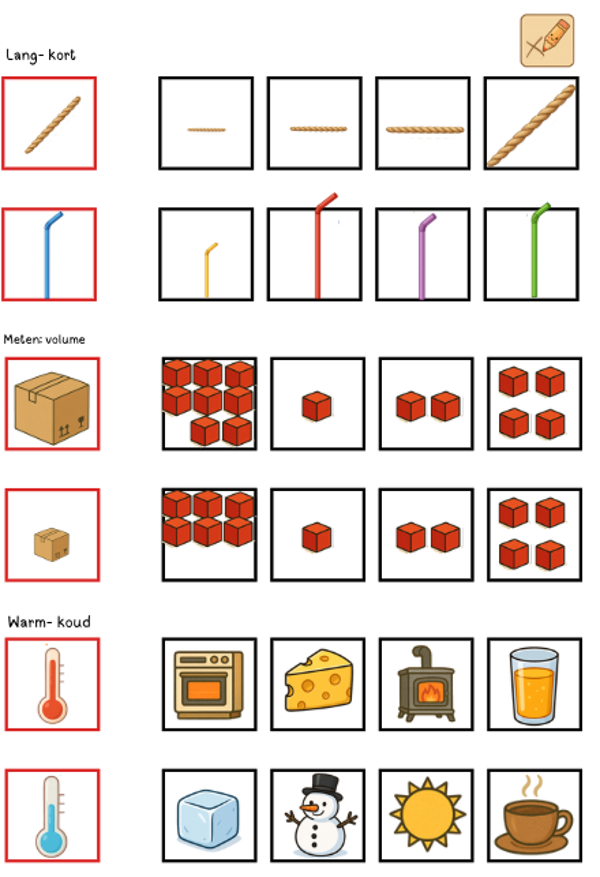 Lang- kort

Meten: volume

Warm- koud