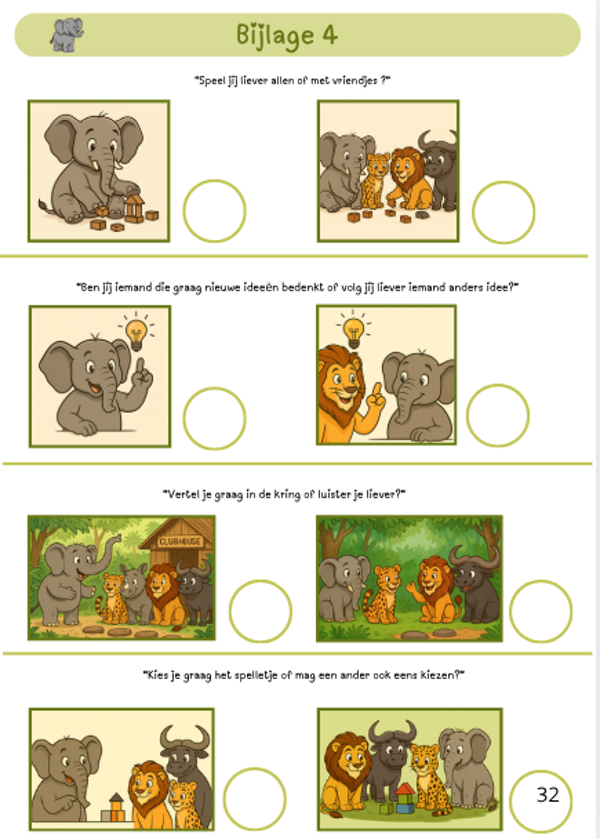 Bijlage 4

"Speel jij liever allen of met vriendjes ?"

"Ben jij iemand die graag nieuwe ideeën bedenkt of volg jij liever iemand anders idee?"

"Vertel je graag in de kring of luister je liever?"

CLUBHOUSE

"Kies je graag het spelletje of mag een ander ook eens kiezen?"

32