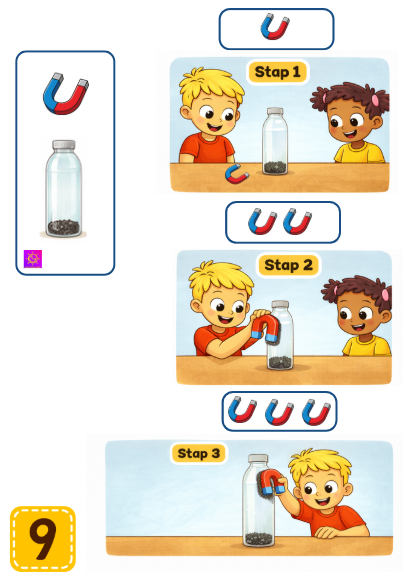 Stap 1

Stap 2

Stap 3

9