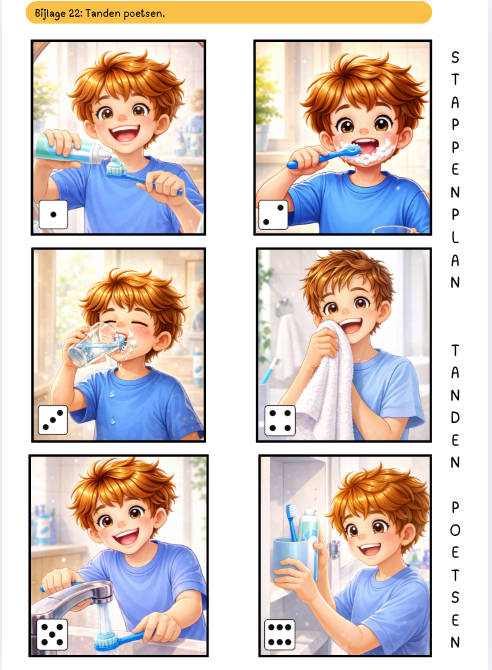 Bijlage 22: Tanden poetsen.

STAPPENPLAN

TANDEN

POETSEN