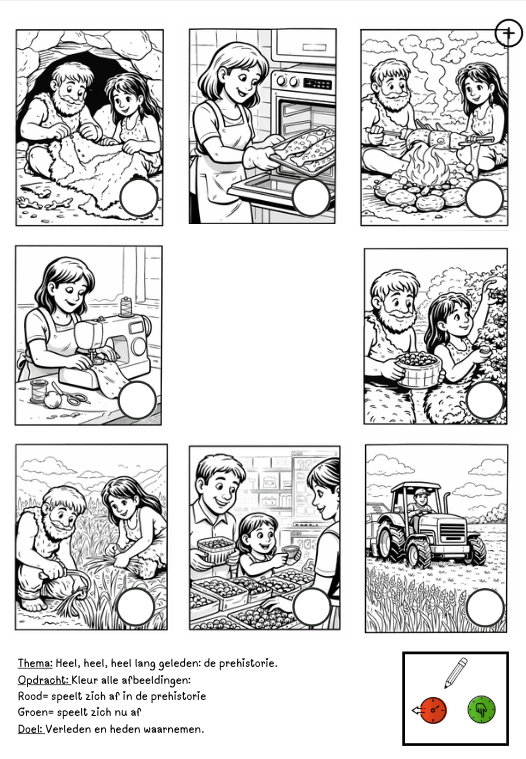 Thema: Heel, heel, heel lang geleden: de prehistorie.
Opdracht: Kleur alle afbeeldingen:
Rood= speelt zich af in de prehistorie
Groen= speelt zich nu af
Doel: Verleden en heden waarnemen.