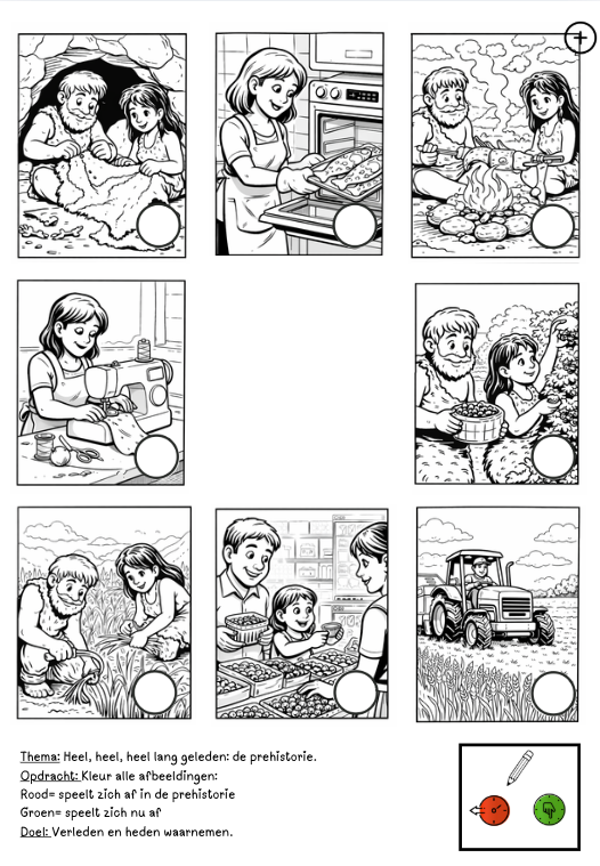 Thema: Heel, heel, heel lang geleden: de prehistorie.
Opdracht: Kleur alle afbeeldingen:
Rood= speelt zich af in de prehistorie
Groen= speelt zich nu af
Doel: Verleden en heden waarnemen.