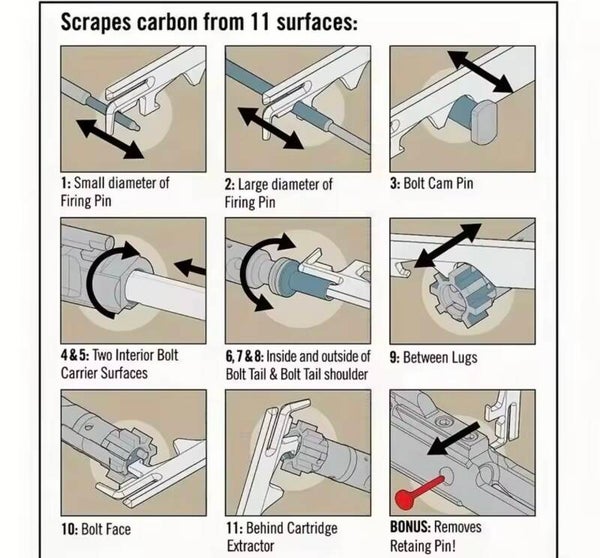 Scrapes carbon from 11 surfaces:

1: Small diameter of Firing Pin

2: Large diameter of Firing Pin

3: Bolt Cam Pin

4 & 5: Two Interior Bolt Carrier Surfaces

6, 7 & 8: Inside and outside of Bolt Tail & Bolt Tail shoulder

9: Between Lugs

10: Bolt Face

11: Behind Cartridge Extractor

BONUS: Removes Retaing Pin!