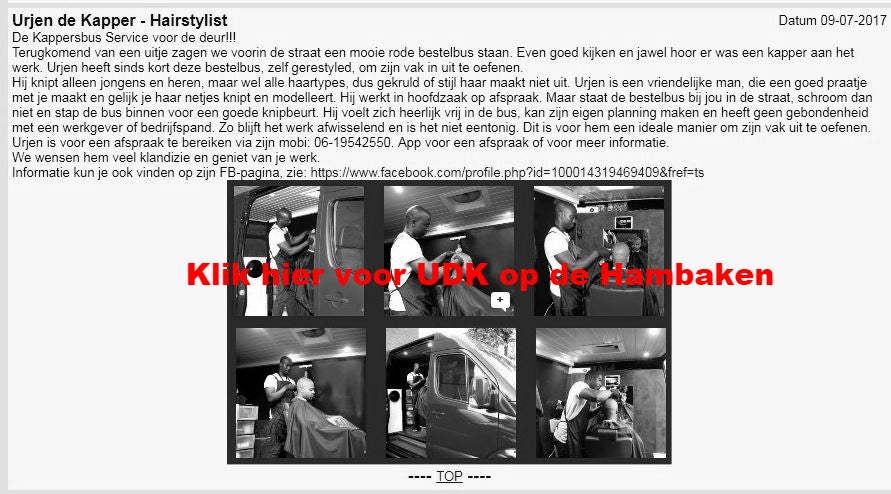 Urjen de Kapper - Hairstylist

Datum 09-07-2017

De Kappersbus Service voor de deur!!!

Terugkomend van een uitje zagen we voorin de straat een mooie rode bestelbus staan. Even goed kijken en jawel hoor er was een kapper aan het werk. Urjen heeft sinds kort deze bestelbus, zelf gerestyled, om zijn vak in uit te oefenen.

Hij knipt alleen jongens en heren, maar wel alle haartypes, dus gekruld of stijl haar maakt niet uit. Urjen is een vriendelijke man, die een goed praatje met je maakt en gelijk je haar netjes knipt en modelleert. Hij werkt in hoofdzaak op afspraak. Maar staat de bestelbus bij jou in de straat, schroom dan niet en stap de bus binnen voor een goede knipbeurt. Hij voelt zich heerlijk vrij in de bus, kan zijn eigen planning maken en heeft geen gebondenheid met een werkgever of bedrijfspand. Zo blijft het werk afwisselend en is het niet eentonig. Dit is voor hem een ideale manier om zijn vak uit te oefenen.

Urjen is voor een afspraak te bereiken via zijn mobi: 06-19542550. App voor een afspraak of voor meer informatie.

We wensen hem veel klandizie en geniet van je werk.

Informatie kun je ook vinden op zijn FB-pagina, zie: https://www.facebook.com/profile.php?id=100014319469409&fref=ts

Klik hier voor UDK op de Hambaken

---- TOP ----