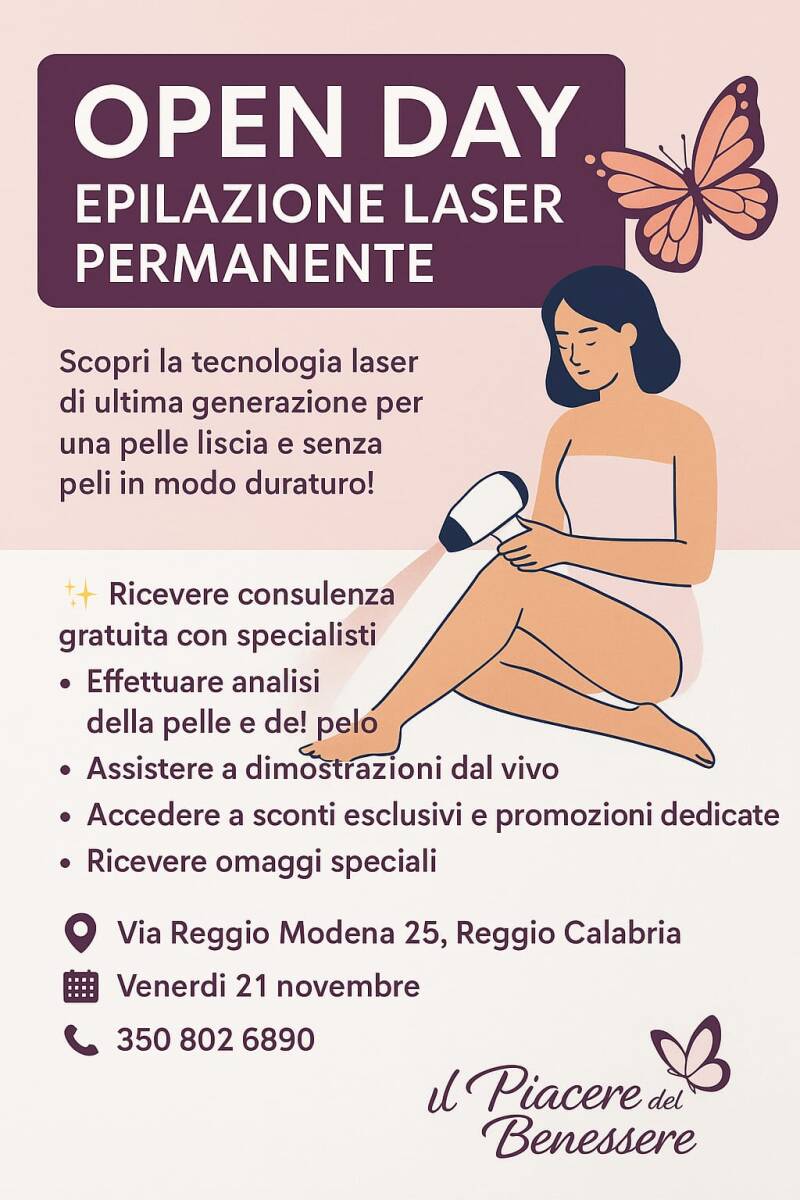 OPEN DAY
EPILAZIONE LASER PERMANENTE

Scopri la tecnologia laser di ultima generazione per una pelle liscia e senza peli in modo duraturo!

✨ Ricevere consulenza gratuita con specialisti
• Effettuare analisi della pelle e de! pelo
• Assistere a dimostrazioni dal vivo
• Accedere a sconti esclusivi e promozioni dedicate
• Ricevere omaggi speciali

Via Reggio Modena 25, Reggio Calabria
Venerdi 21 novembre
350 802 6890

il Piacere del Benessere