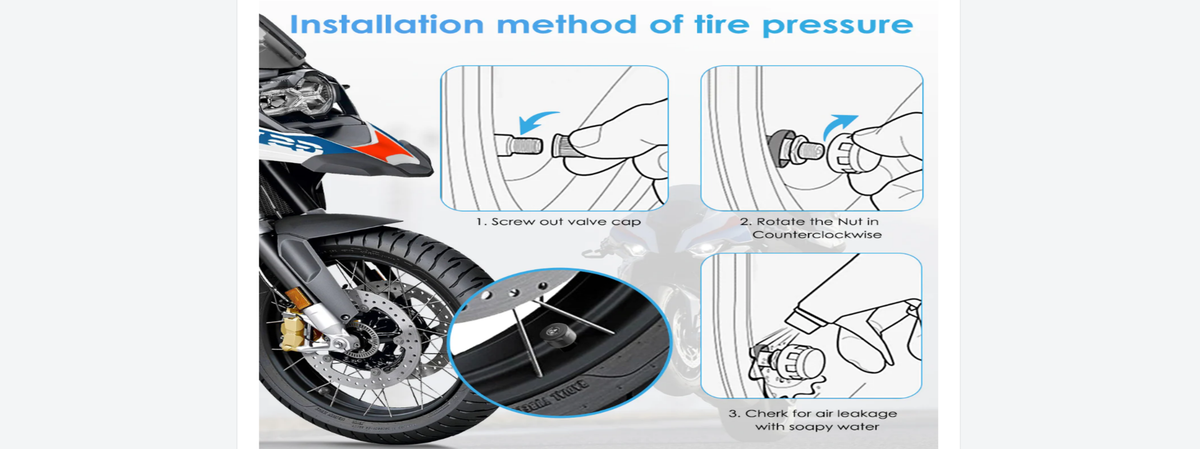 Installation method of tire pressure

1. Screw out valve cap

2. Rotate the Nut in Counterclockwise

3. Cherk for air leakage with soapy water