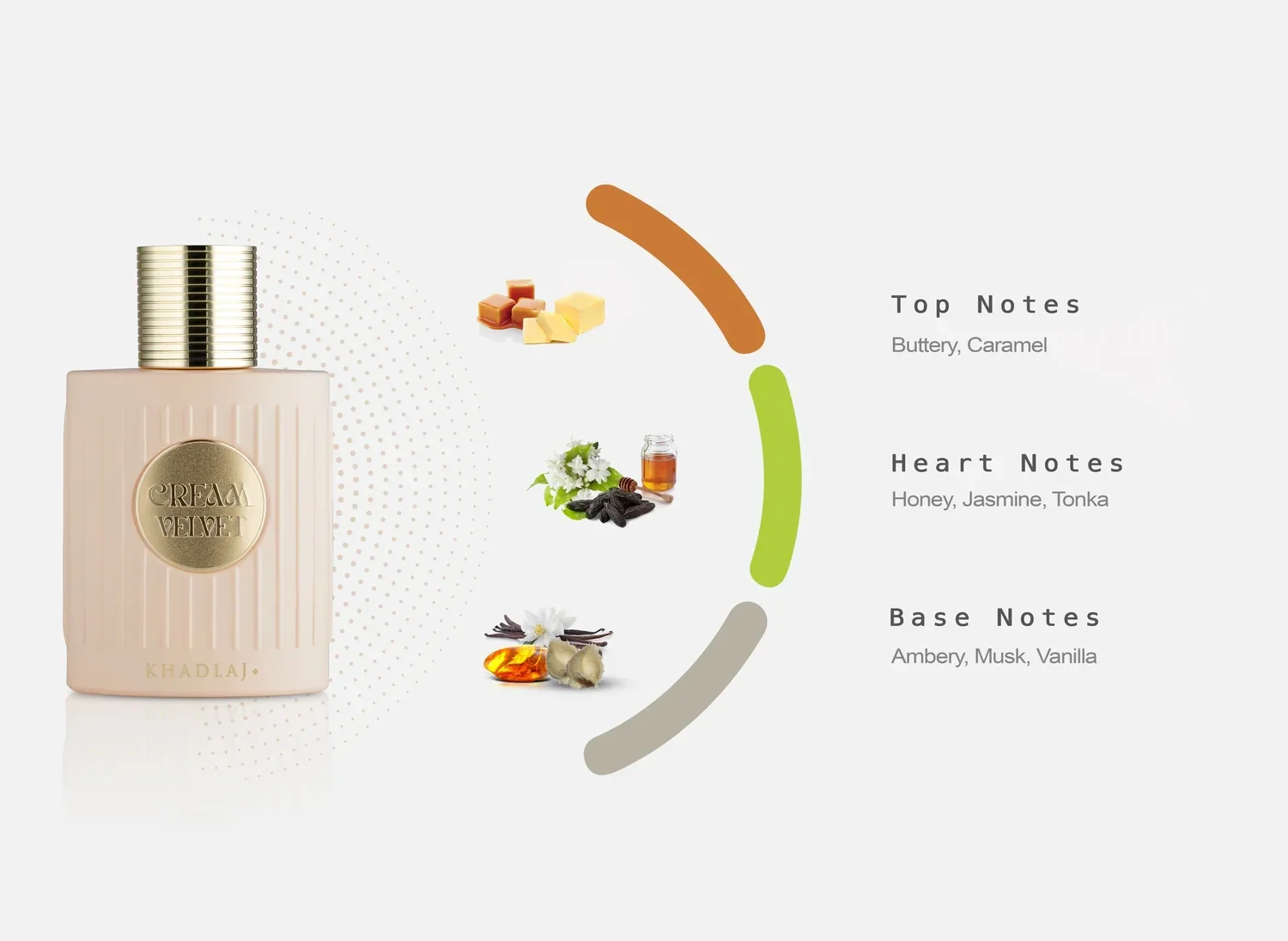 CREAM VELVET

KHADLAJ

Top Notes
Buttery, Caramel

Heart Notes
Honey, Jasmine, Tonka

Base Notes
Ambery, Musk, Vanilla