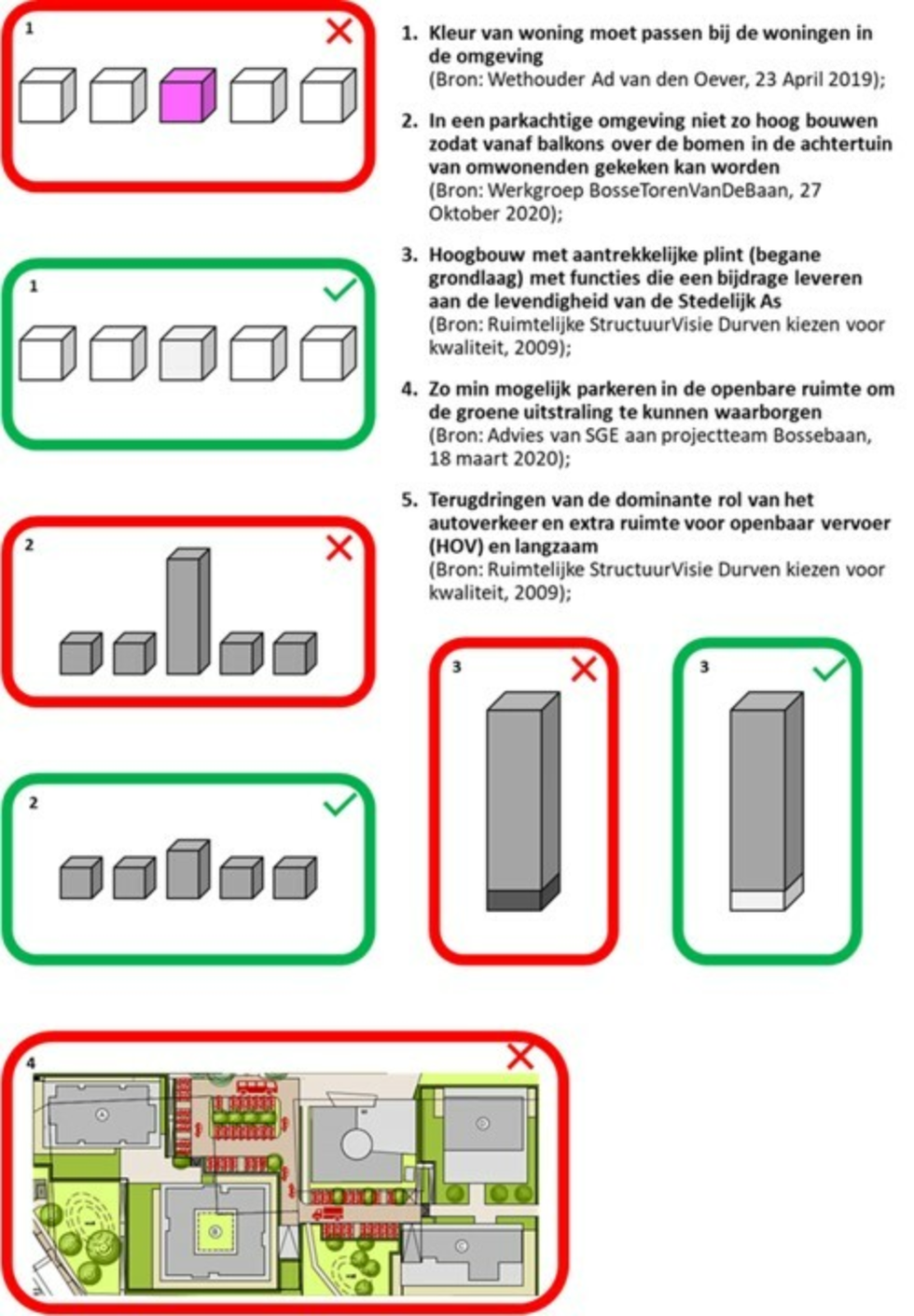 1

1

2

2

1. Kleur van woning moet passen bij de woningen in de omgeving
(Bron: Wethouder Ad van den Oever, 23 April 2019);

2. In een parkachtige omgeving niet zo hoog bouwen zodat vanaf balkons over de bomen in de achtertuin van omwonenden gekeken kan worden
(Bron: Werkgroep BosseTorenVanDeBaan, 27 Oktober 2020);

3. Hoogbouw met aantrekkelijke plint (begane grondlaag) met functies die een bijdrage leveren aan de levendigheid van de Stedelijk As
(Bron: Ruimtelijke StructuurVisie Durven kiezen voor kwaliteit, 2009);

4. Zo min mogelijk parkeren in de openbare ruimte om de groene uitstraling te kunnen waarborgen
(Bron: Advies van SGE aan projectteam Bossebaan, 18 maart 2020);

5. Terugdringen van de dominante rol van het autoverkeer en extra ruimte voor openbaar vervoer (HOV) en langzaam
(Bron: Ruimtelijke StructuurVisie Durven kiezen voor kwaliteit, 2009);

3

3

4