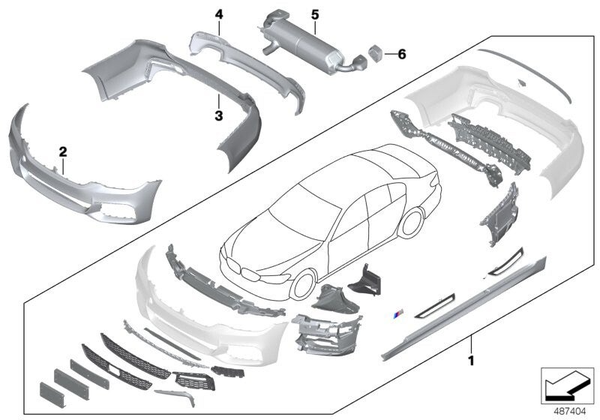 4
5
6
3
2
1
487404