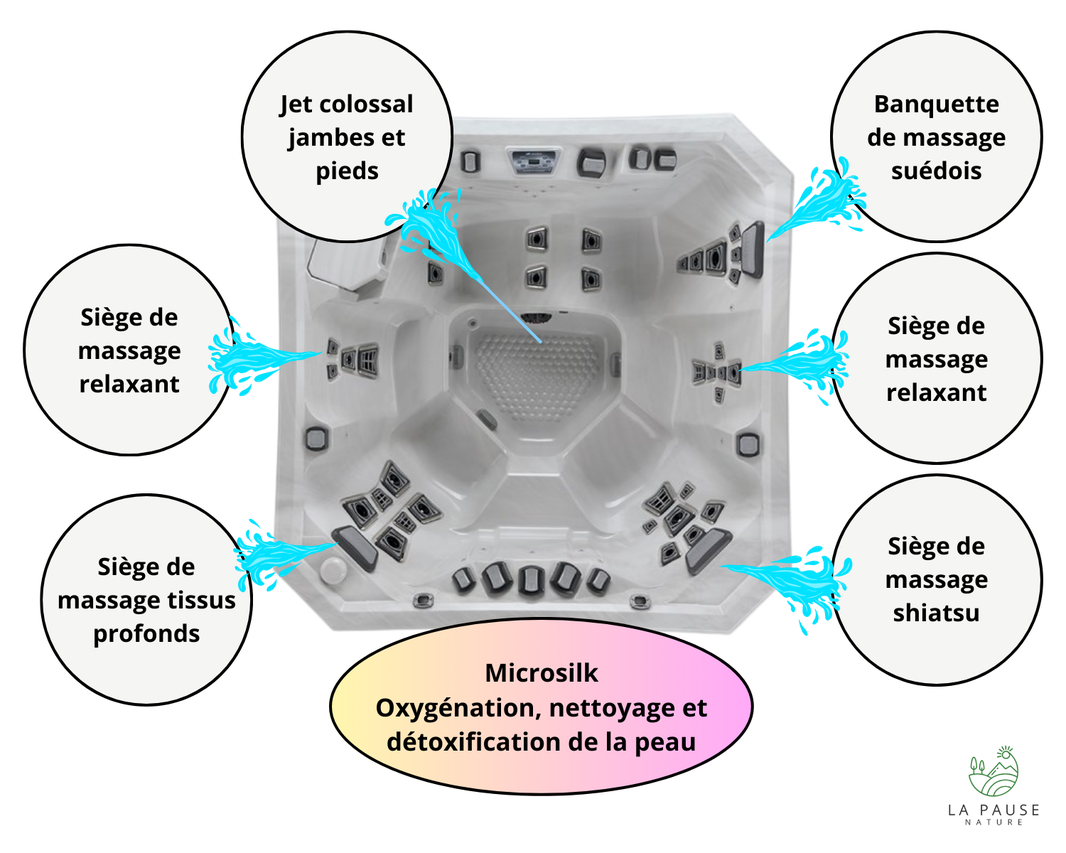 Jet colossal jambes et pieds

Banquette de massage suédois

Siège de massage relaxant

Siège de massage relaxant

Siège de massage tissus profonds

Siège de massage shiatsu

Microsilk
Oxygénation, nettoyage et détoxification de la peau

LA PAUSE
NATURE