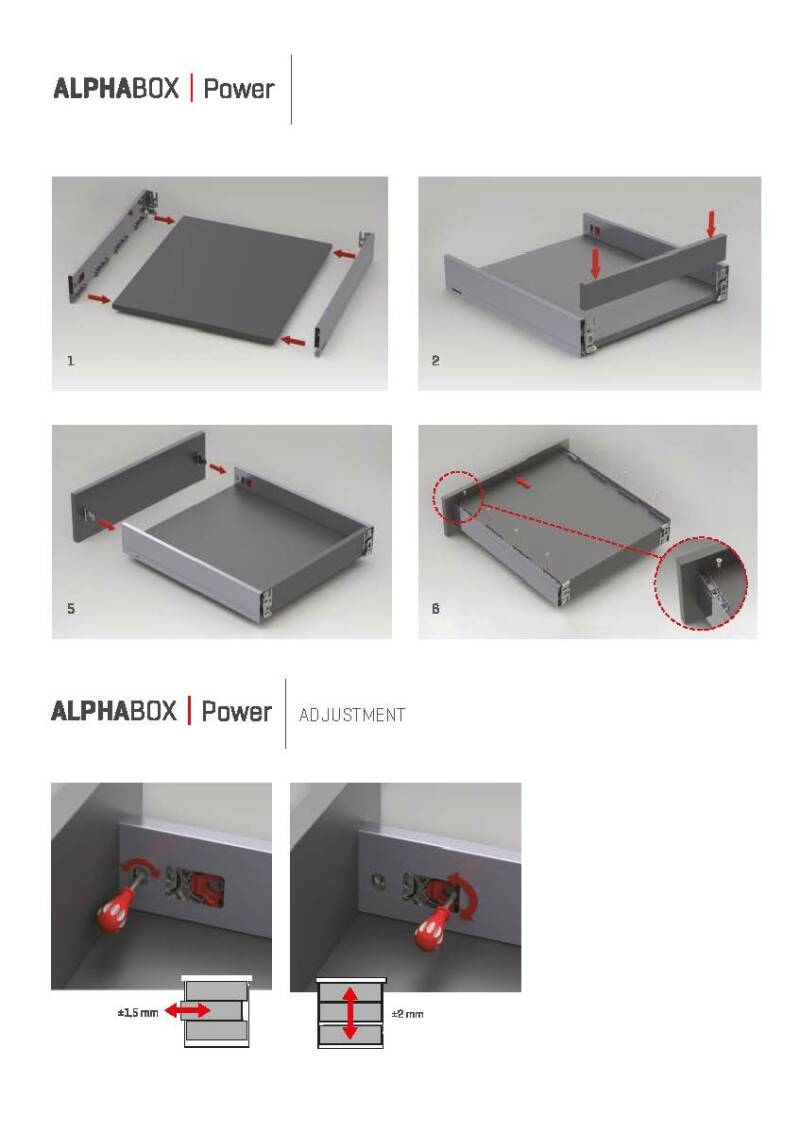 ALPHABOX | Power

1

2

5

6

ALPHABOX | Power

ADJUSTMENT

±1,5 mm

±2 mm