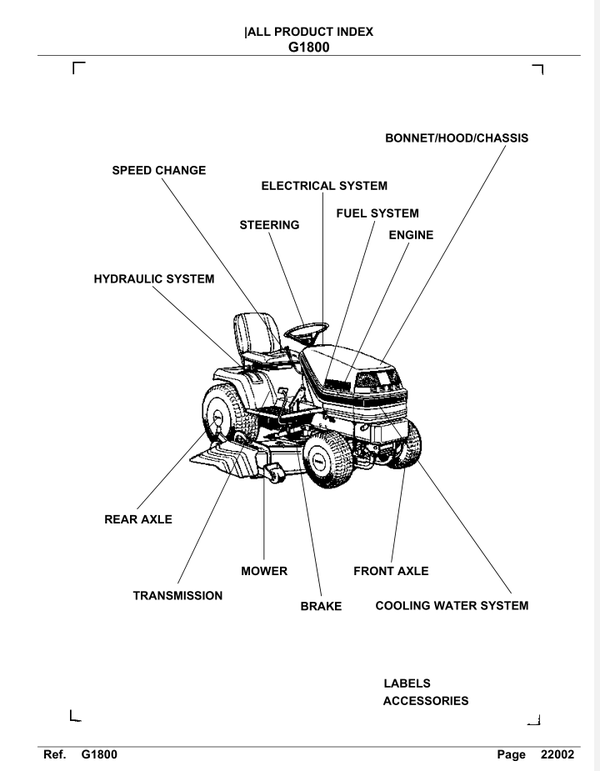 |ALL PRODUCT INDEX
G1800

BONNET/HOOD/CHASSIS

SPEED CHANGE

ELECTRICAL SYSTEM

FUEL SYSTEM

STEERING

ENGINE

HYDRAULIC SYSTEM

REAR AXLE

MOWER

FRONT AXLE

TRANSMISSION

BRAKE

COOLING WATER SYSTEM

LABELS
ACCESSORIES

Ref. G1800 Page 22002