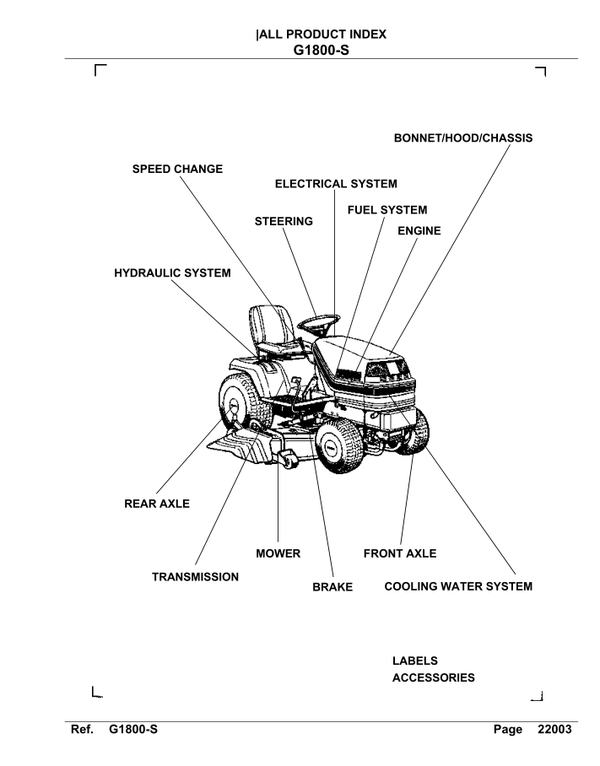 |ALL PRODUCT INDEX
G1800-S

BONNET/HOOD/CHASSIS

SPEED CHANGE

ELECTRICAL SYSTEM

FUEL SYSTEM

STEERING

ENGINE

HYDRAULIC SYSTEM

REAR AXLE

MOWER

FRONT AXLE

TRANSMISSION

BRAKE

COOLING WATER SYSTEM

LABELS
ACCESSORIES

Ref. G1800-S Page 22003