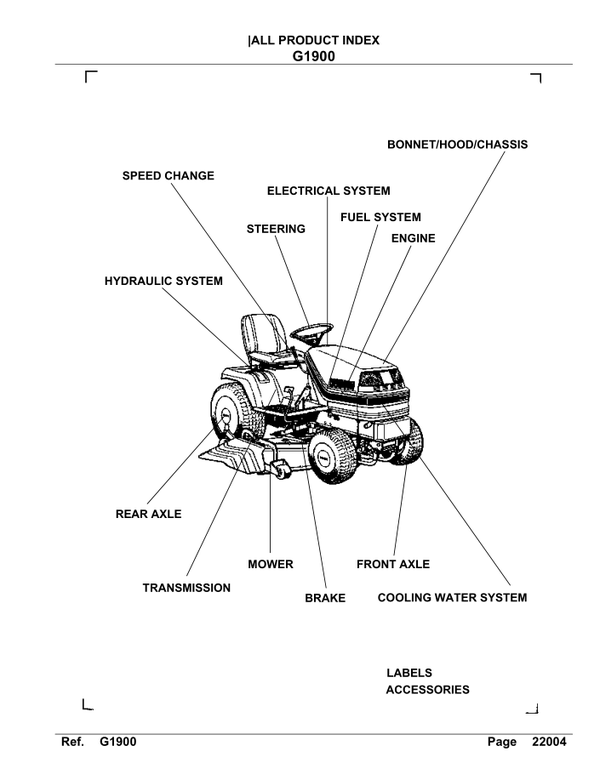 |ALL PRODUCT INDEX
G1900

BONNET/HOOD/CHASSIS

SPEED CHANGE

ELECTRICAL SYSTEM

FUEL SYSTEM

STEERING

ENGINE

HYDRAULIC SYSTEM

REAR AXLE

MOWER

FRONT AXLE

TRANSMISSION

BRAKE

COOLING WATER SYSTEM

LABELS
ACCESSORIES

Ref. G1900 Page 22004