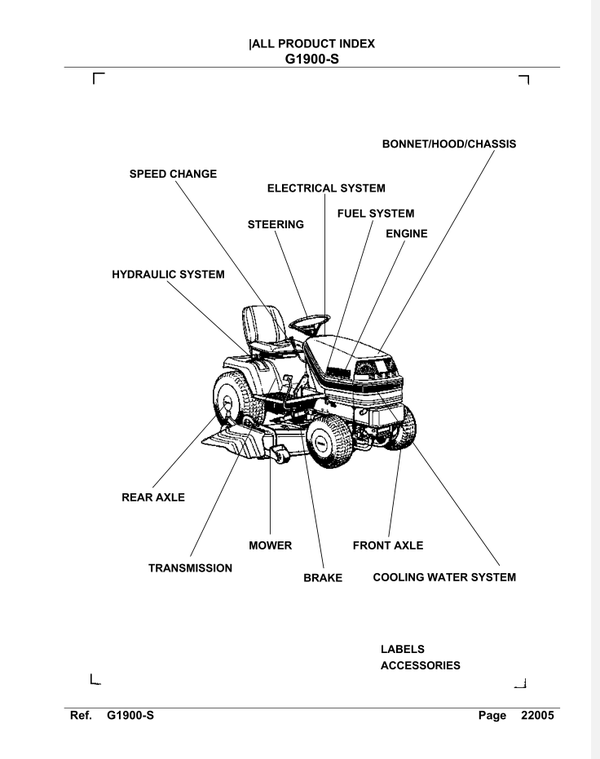 |ALL PRODUCT INDEX
G1900-S

BONNET/HOOD/CHASSIS

SPEED CHANGE

ELECTRICAL SYSTEM

FUEL SYSTEM

STEERING

ENGINE

HYDRAULIC SYSTEM

REAR AXLE

MOWER

FRONT AXLE

TRANSMISSION

BRAKE

COOLING WATER SYSTEM

LABELS
ACCESSORIES

Ref. G1900-S Page 22005