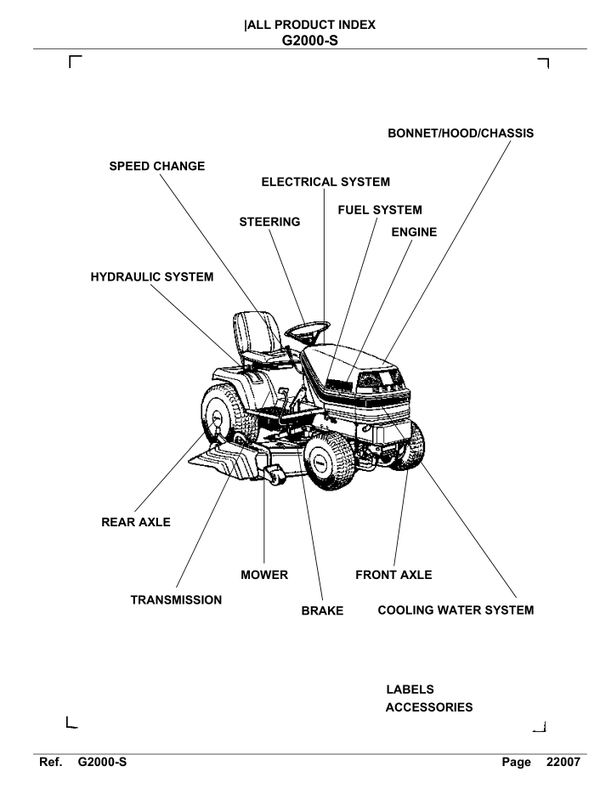 |ALL PRODUCT INDEX
G2000-S

BONNET/HOOD/CHASSIS
SPEED CHANGE
ELECTRICAL SYSTEM
FUEL SYSTEM
STEERING
ENGINE
HYDRAULIC SYSTEM

REAR AXLE
MOWER
FRONT AXLE
TRANSMISSION
BRAKE
COOLING WATER SYSTEM

LABELS
ACCESSORIES

Ref. G2000-S Page 22007