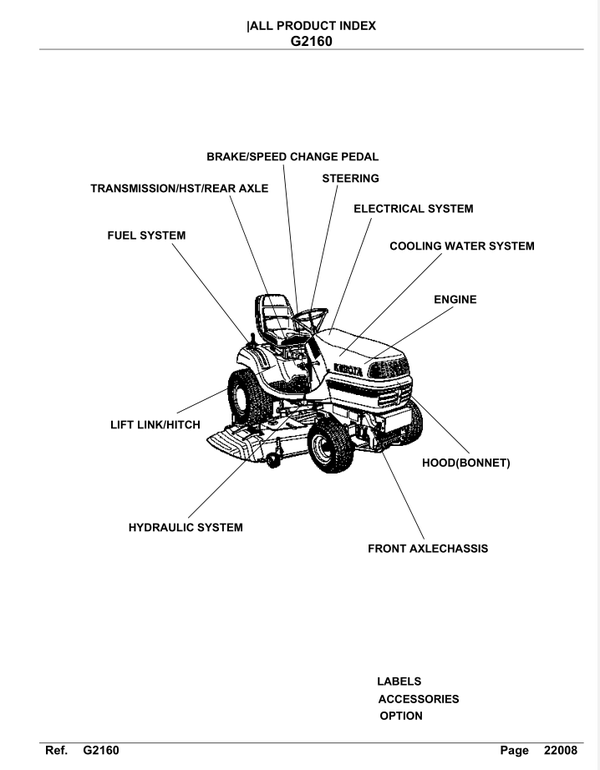 |ALL PRODUCT INDEX
G2160

BRAKE/SPEED CHANGE PEDAL
STEERING
TRANSMISSION/HST/REAR AXLE
ELECTRICAL SYSTEM
FUEL SYSTEM
COOLING WATER SYSTEM
ENGINE
KUBOTA
LIFT LINK/HITCH
HOOD(BONNET)
HYDRAULIC SYSTEM
FRONT AXLECHASSIS

LABELS
ACCESSORIES
OPTION

Ref. G2160 Page 22008